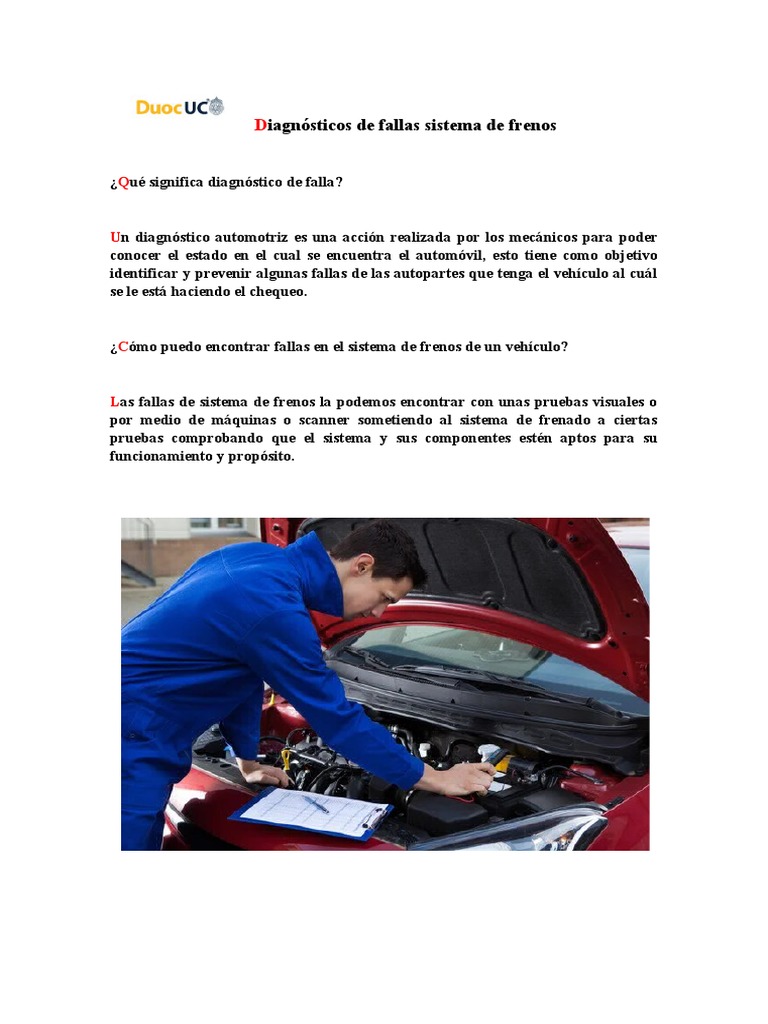 DuocUC

Diagnósticos de fallas sistema de frenos

¿Qué significa diagnóstico de falla?

Un diagnóstico automotriz es una acción realizada por los mecánicos para poder conocer el estado en el cual se encuentra el automóvil, esto tiene como objetivo identificar y prevenir algunas fallas de las autopartes que tenga el vehículo al cuál se le está haciendo el chequeo.

¿Cómo puedo encontrar fallas en el sistema de frenos de un vehículo?

Las fallas de sistema de frenos la podemos encontrar con unas pruebas visuales o por medio de máquinas o scanner sometiendo al sistema de frenado a ciertas pruebas comprobando que el sistema y sus componentes estén aptos para su funcionamiento y propósito.