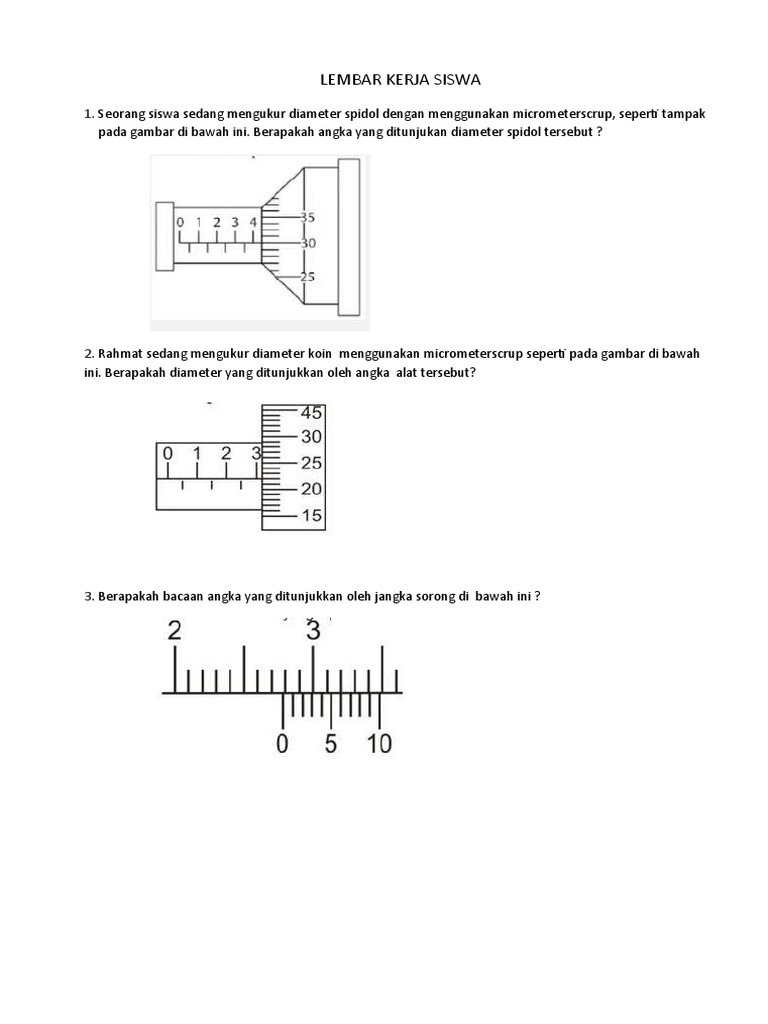 LEMBAR KERJA SISWA

1. Seorang siswa sedang mengukur diameter spidol dengan menggunakan micrometerscrup, seperti tampak pada gambar di bawah ini. Berapakah angka yang ditunjukan diameter spidol tersebut ?

0 1 2 3 4
35
30
25

2. Rahmat sedang mengukur diameter koin menggunakan micrometerscrup seperti pada gambar di bawah ini. Berapakah diameter yang ditunjukkan oleh angka alat tersebut?

0 1 2 3
45
30
25
20
15

3. Berapakah bacaan angka yang ditunjukkan oleh jangka sorong di bawah ini ?

2
3
0 5 10