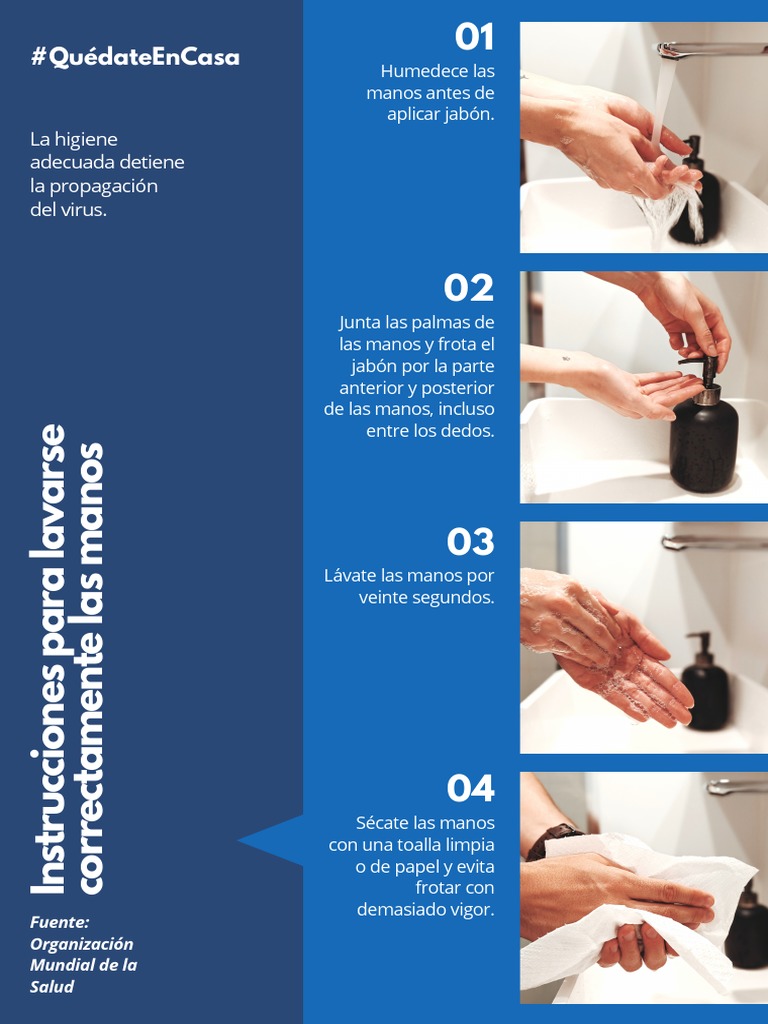 #QuédateEnCasa

La higiene adecuada detiene la propagación del virus.

Instrucciones para lavarse correctamente las manos

Fuente: Organización Mundial de la Salud

01
Humedece las manos antes de aplicar jabón.

02
Junta las palmas de las manos y frota el jabón por la parte anterior y posterior de las manos, incluso entre los dedos.

03
Lávate las manos por veinte segundos.

04
Sécate las manos con una toalla limpia o de papel y evita frotar con demasiado vigor.