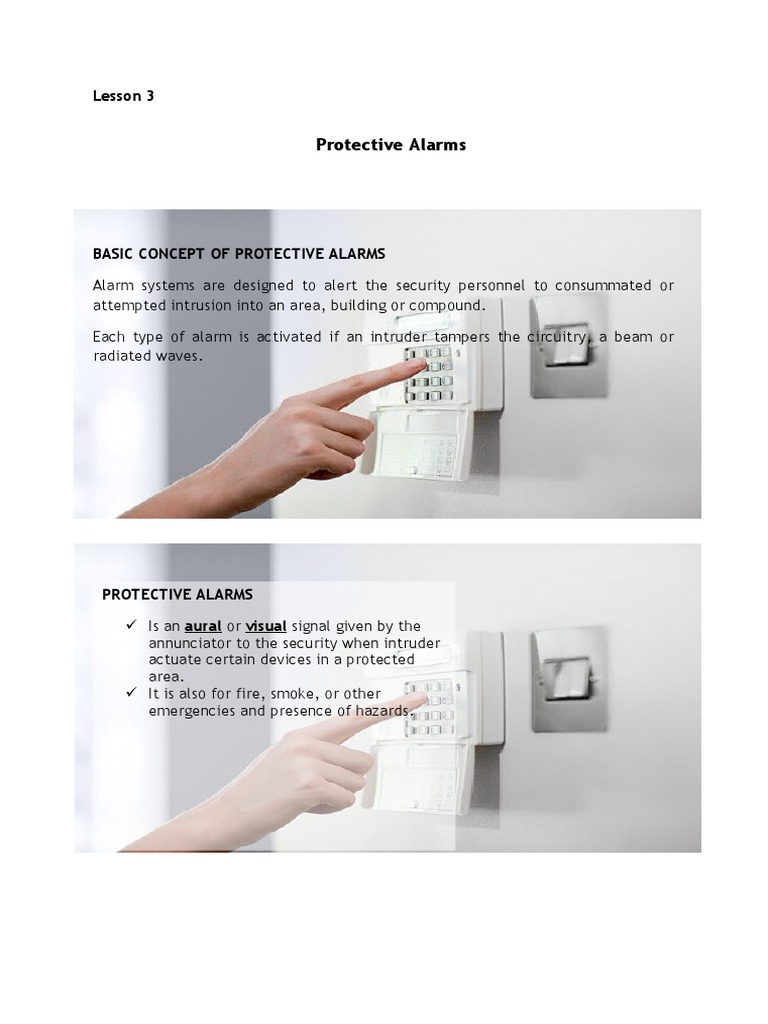 Lesson 3

Protective Alarms

BASIC CONCEPT OF PROTECTIVE ALARMS

Alarm systems are designed to alert the security personnel to consummated or attempted intrusion into an area, building or compound.

Each type of alarm is activated if an intruder tampers the circuitry, a beam or radiated waves.

PROTECTIVE ALARMS

✓ Is an aural or visual signal given by the annunciator to the security when intruder actuate certain devices in a protected area.
✓ It is also for fire, smoke, or other emergencies and presence of hazards.