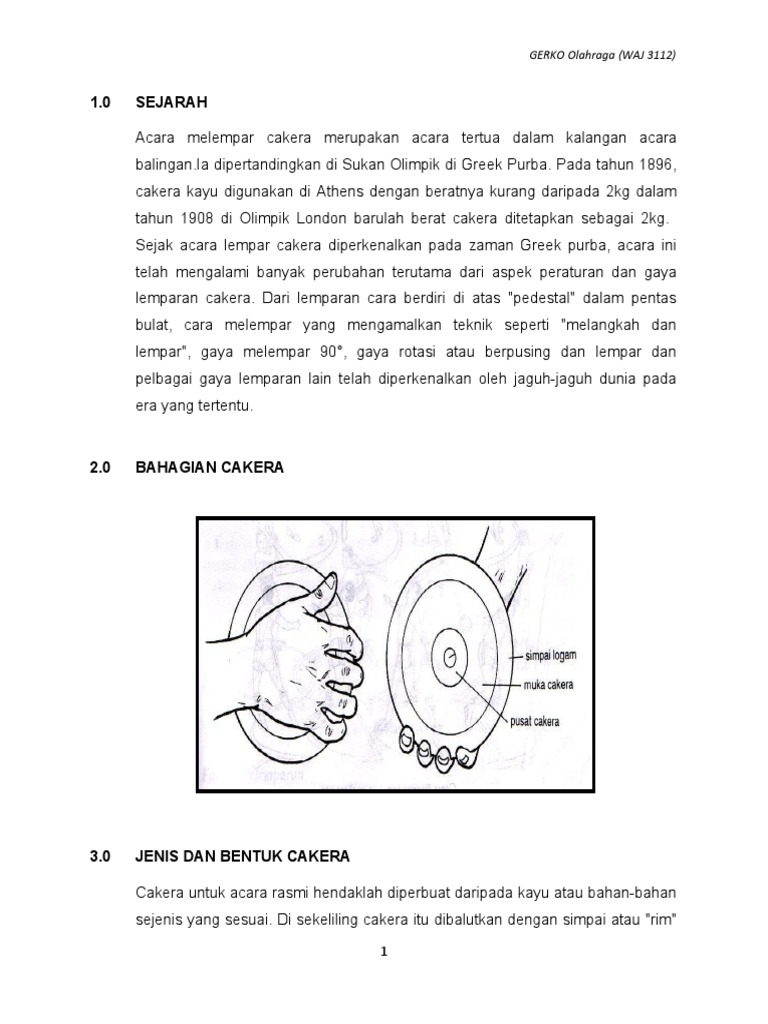 GERKO Olahraga (WAJ 3112)

1.0 SEJARAH

Acara melempar cakera merupakan acara tertua dalam kalangan acara balingan.Ia dipertandingkan di Sukan Olimpik di Greek Purba. Pada tahun 1896, cakera kayu digunakan di Athens dengan beratnya kurang daripada 2kg dalam tahun 1908 di Olimpik London barulah berat cakera ditetapkan sebagai 2kg.

Sejak acara lempar cakera diperkenalkan pada zaman Greek purba, acara ini telah mengalami banyak perubahan terutama dari aspek peraturan dan gaya lemparan cakera. Dari lemparan cara berdiri di atas "pedestal" dalam pentas bulat, cara melempar yang mengamalkan teknik seperti "melangkah dan lempar", gaya melempar 90°, gaya rotasi atau berpusing dan lempar dan pelbagai gaya lemparan lain telah diperkenalkan oleh jaguh-jaguh dunia pada era yang tertentu.

2.0 BAHAGIAN CAKERA

simpai logam
muka cakera
pusat cakera

3.0 JENIS DAN BENTUK CAKERA

Cakera untuk acara rasmi hendaklah diperbuat daripada kayu atau bahan-bahan sejenis yang sesuai. Di sekeliling cakera itu dibalutkan dengan simpai atau "rim"

1