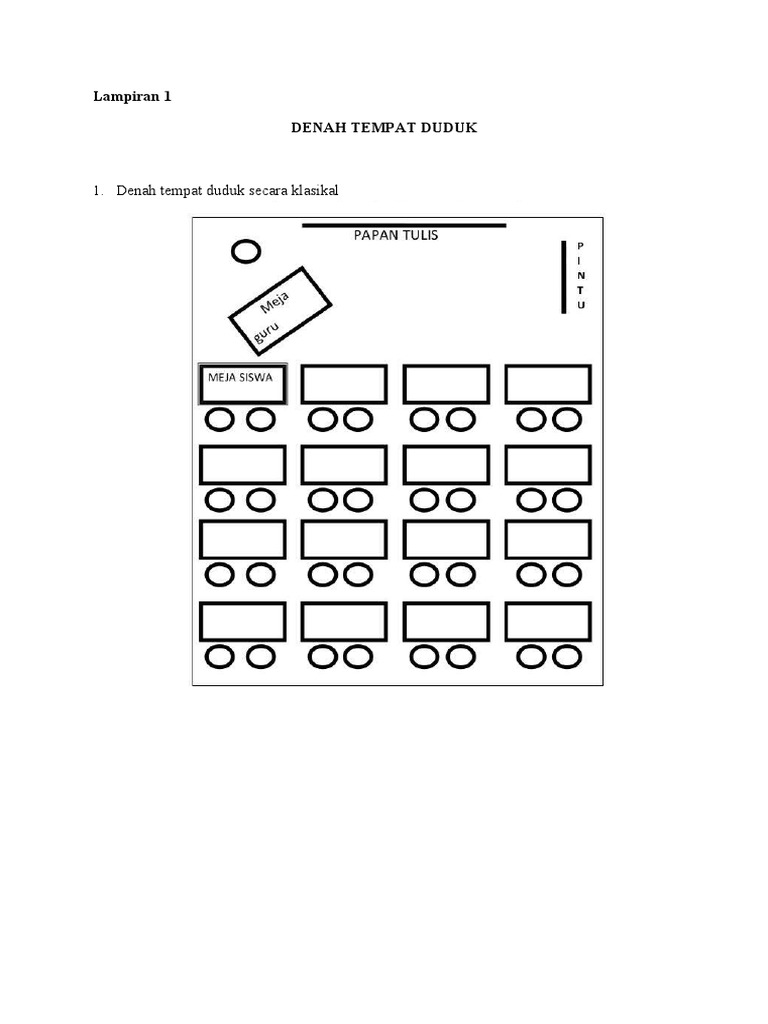 Lampiran 1

DENAH TEMPAT DUDUK

1. Denah tempat duduk secara klasikal

PAPAN TULIS

P
I
N
T
U

Meja guru

MEJA SISWA