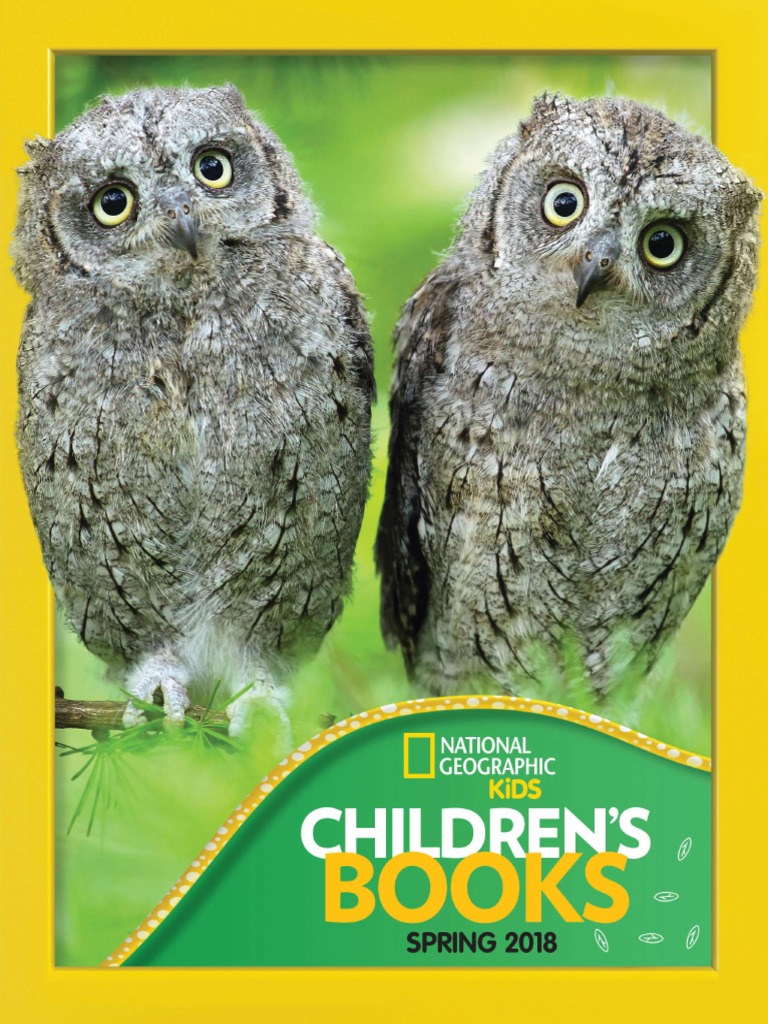 NATIONAL GEOGRAPHIC KiDS

CHILDREN'S BOOKS

SPRING 2018