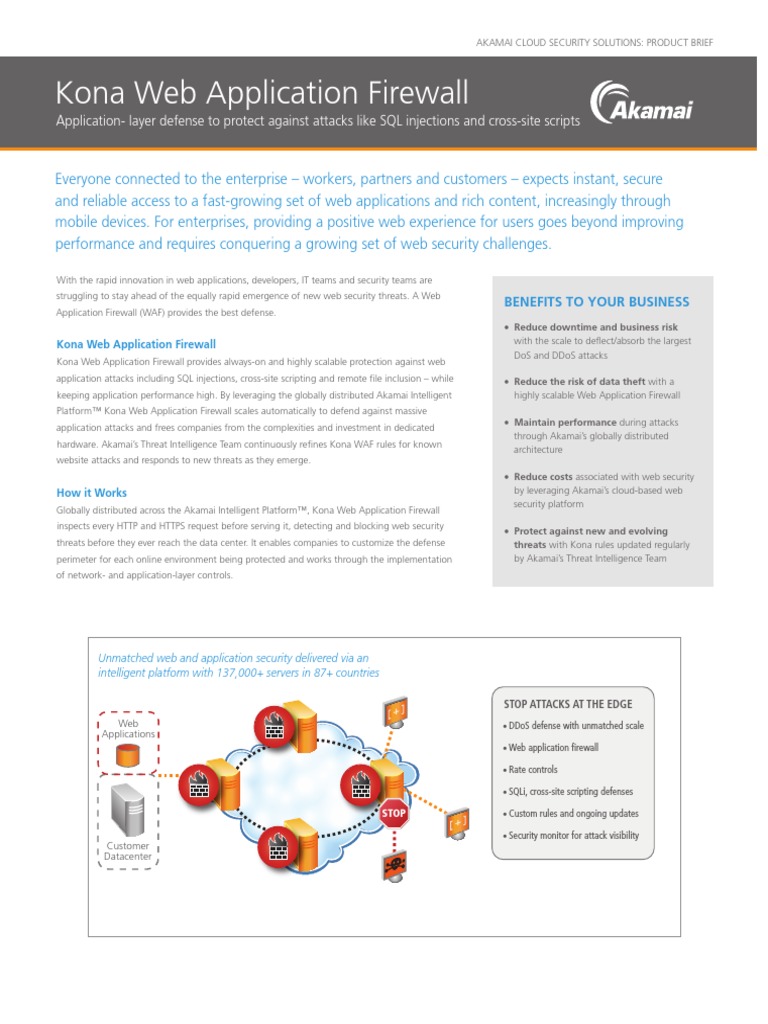 AKAMAI CLOUD SECURITY SOLUTIONS: PRODUCT BRIEF

Kona Web Application Firewall

Application- layer defense to protect against attacks like SQL injections and cross-site scripts

Akamai

Everyone connected to the enterprise – workers, partners and customers – expects instant, secure and reliable access to a fast-growing set of web applications and rich content, increasingly through mobile devices. For enterprises, providing a positive web experience for users goes beyond improving performance and requires conquering a growing set of web security challenges.

With the rapid innovation in web applications, developers, IT teams and security teams are struggling to stay ahead of the equally rapid emergence of new web security threats. A Web Application Firewall (WAF) provides the best defense.

Kona Web Application Firewall

Kona Web Application Firewall provides always-on and highly scalable protection against web application attacks including SQL injections, cross-site scripting and remote file inclusion – while keeping application performance high. By leveraging the globally distributed Akamai Intelligent Platform™ Kona Web Application Firewall scales automatically to defend against massive application attacks and frees companies from the complexities and investment in dedicated hardware. Akamai's Threat Intelligence Team continuously refines Kona WAF rules for known website attacks and responds to new threats as they emerge.

How it Works

Globally distributed across the Akamai Intelligent Platform™, Kona Web Application Firewall inspects every HTTP and HTTPS request before serving it, detecting and blocking web security threats before they ever reach the data center. It enables companies to customize the defense perimeter for each online environment being protected and works through the implementation of network- and application-layer controls.

BENEFITS TO YOUR BUSINESS

• Reduce downtime and business risk with the scale to deflect/absorb the largest DoS and DDoS attacks

• Reduce the risk of data theft with a highly scalable Web Application Firewall

• Maintain performance during attacks through Akamai's globally distributed architecture

• Reduce costs associated with web security by leveraging Akamai's cloud-based web security platform

• Protect against new and evolving threats with Kona rules updated regularly by Akamai's Threat Intelligence Team

Unmatched web and application security delivered via an intelligent platform with 137,000+ servers in 87+ countries

Web Applications

Customer Datacenter

STOP

STOP ATTACKS AT THE EDGE

• DDoS defense with unmatched scale

• Web application firewall

• Rate controls

• SQLi, cross-site scripting defenses

• Custom rules and ongoing updates

• Security monitor for attack visibility