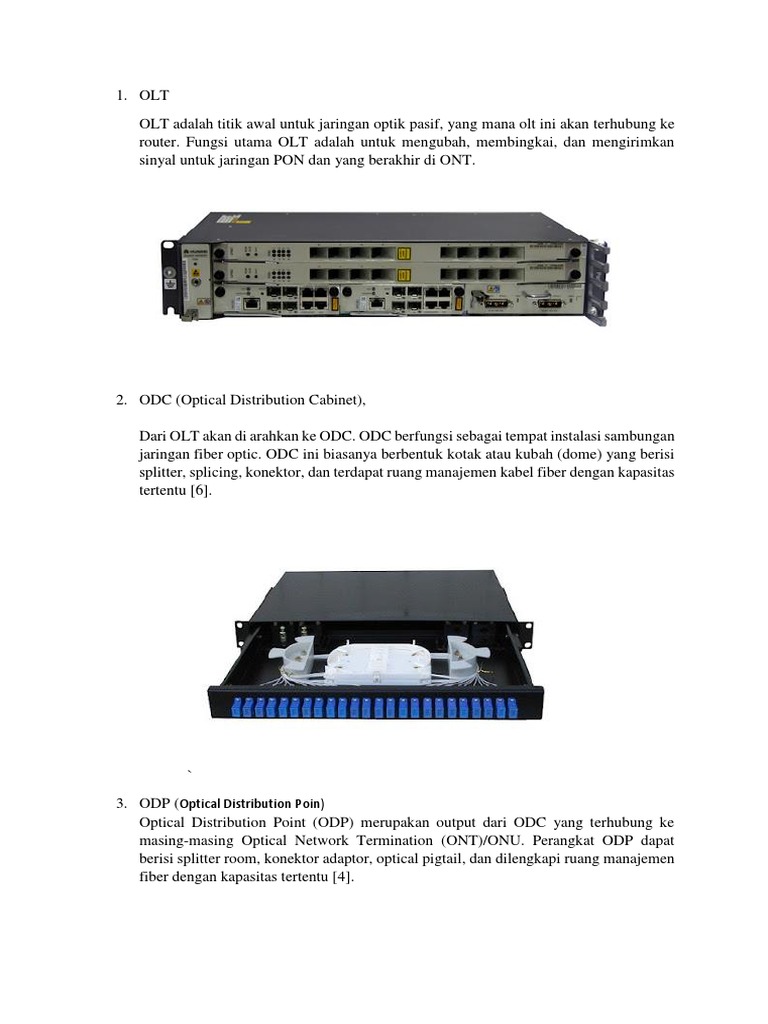 1. OLT

OLT adalah titik awal untuk jaringan optik pasif, yang mana olt ini akan terhubung ke router. Fungsi utama OLT adalah untuk mengubah, membingkai, dan mengirimkan sinyal untuk jaringan PON dan yang berakhir di ONT.

2. ODC (Optical Distribution Cabinet),

Dari OLT akan di arahkan ke ODC. ODC berfungsi sebagai tempat instalasi sambungan jaringan fiber optic. ODC ini biasanya berbentuk kotak atau kubah (dome) yang berisi splitter, splicing, konektor, dan terdapat ruang manajemen kabel fiber dengan kapasitas tertentu [6].

`

3. ODP (Optical Distribution Poin)

Optical Distribution Point (ODP) merupakan output dari ODC yang terhubung ke masing-masing Optical Network Termination (ONT)/ONU. Perangkat ODP dapat berisi splitter room, konektor adaptor, optical pigtail, dan dilengkapi ruang manajemen fiber dengan kapasitas tertentu [4].