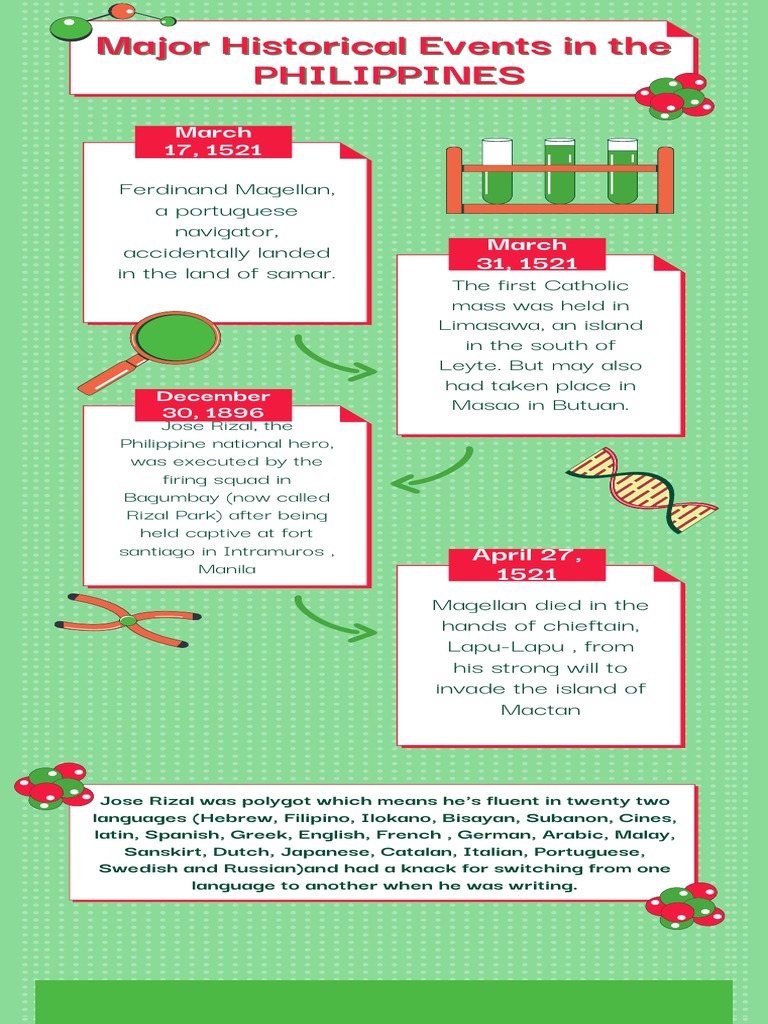 Major Historical Events in the PHILIPPINES

March 17, 1521

Ferdinand Magellan, a portuguese navigator, accidentally landed in the land of samar.

March 31, 1521

The first Catholic mass was held in Limasawa, an island in the south of Leyte. But may also had taken place in Masao in Butuan.

December 30, 1896

Jose Rizal, the Philippine national hero, was executed by the firing squad in Bagumbay (now called Rizal Park) after being held captive at fort santiago in Intramuros , Manila

April 27, 1521

Magellan died in the hands of chieftain, Lapu-Lapu , from his strong will to invade the island of Mactan

Jose Rizal was polygot which means he's fluent in twenty two languages (Hebrew, Filipino, Ilokano, Bisayan, Subanon, Cines, latin, Spanish, Greek, English, French , German, Arabic, Malay, Sanskirt, Dutch, Japanese, Catalan, Italian, Portuguese, Swedish and Russian)and had a knack for switching from one language to another when he was writing.