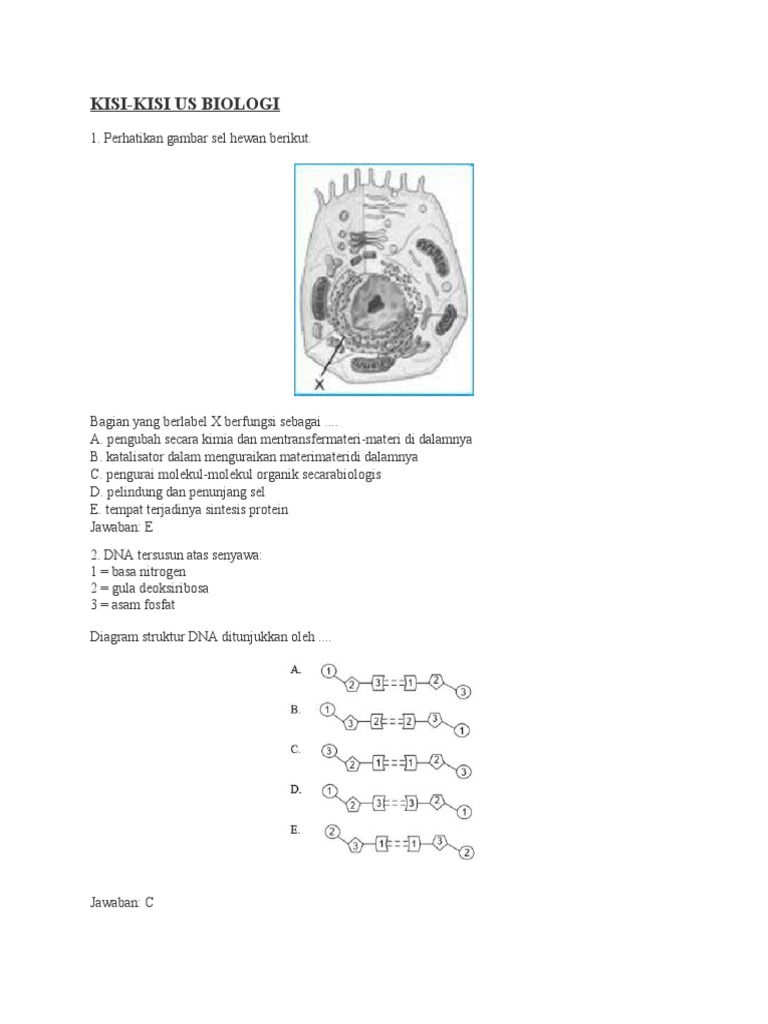 KISI-KISI US BIOLOGI

1. Perhatikan gambar sel hewan berikut.

X

Bagian yang berlabel X berfungsi sebagai ....
A. pengubah secara kimia dan mentransfermateri-materi di dalamnya
B. katalisator dalam menguraikan materimateridi dalamnya
C. pengurai molekul-molekul organik secarabiologis
D. pelindung dan penunjang sel
E. tempat terjadinya sintesis protein
Jawaban: E

2. DNA tersusun atas senyawa:
1 = basa nitrogen
2 = gula deoksiribosa
3 = asam fosfat

Diagram struktur DNA ditunjukkan oleh ....

A. 1 2 3 1 2 3
B. 1 3 2 2 3 1
C. 3 2 1 1 2 3
D. 1 2 3 3 2 1
E. 2 3 1 1 3 2

Jawaban: C