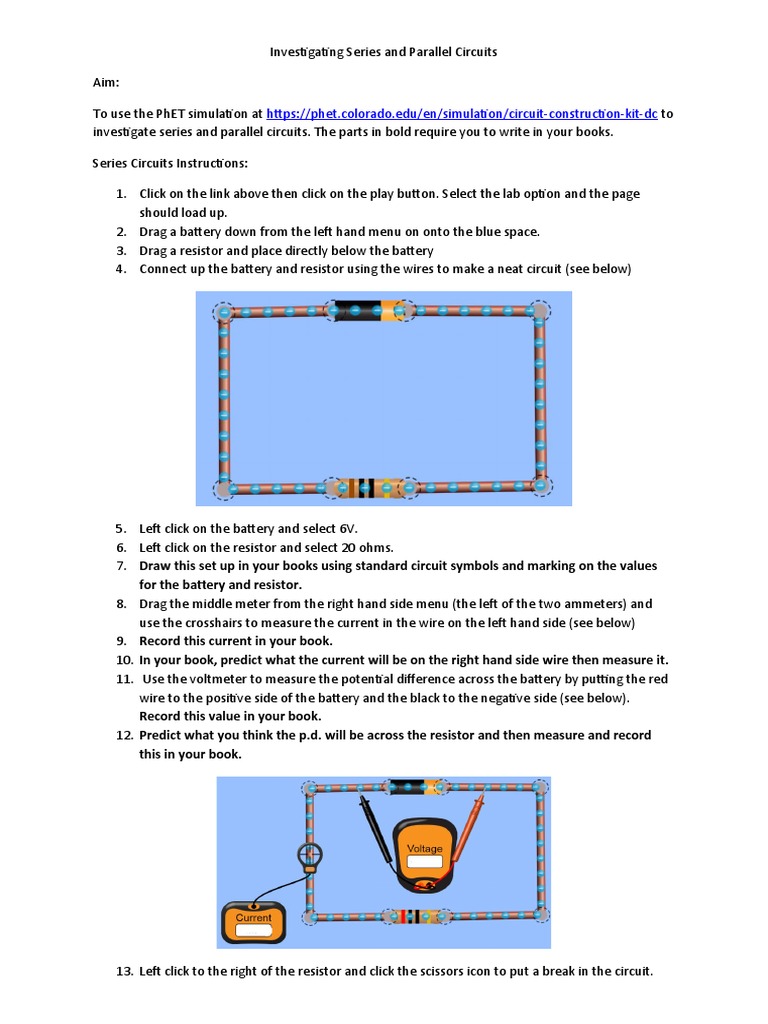 Investigating Series and Parallel Circuits

Aim:

To use the PhET simulation at https://phet.colorado.edu/en/simulation/circuit-construction-kit-dc to investigate series and parallel circuits. The parts in bold require you to write in your books.

Series Circuits Instructions:

1. Click on the link above then click on the play button. Select the lab option and the page should load up.
2. Drag a battery down from the left hand menu on onto the blue space.
3. Drag a resistor and place directly below the battery
4. Connect up the battery and resistor using the wires to make a neat circuit (see below)

5. Left click on the battery and select 6V.
6. Left click on the resistor and select 20 ohms.
7. Draw this set up in your books using standard circuit symbols and marking on the values for the battery and resistor.
8. Drag the middle meter from the right hand side menu (the left of the two ammeters) and use the crosshairs to measure the current in the wire on the left hand side (see below)
9. Record this current in your book.
10. In your book, predict what the current will be on the right hand side wire then measure it.
11. Use the voltmeter to measure the potential difference across the battery by putting the red wire to the positive side of the battery and the black to the negative side (see below). Record this value in your book.
12. Predict what you think the p.d. will be across the resistor and then measure and record this in your book.

Voltage

Current

13. Left click to the right of the resistor and click the scissors icon to put a break in the circuit.