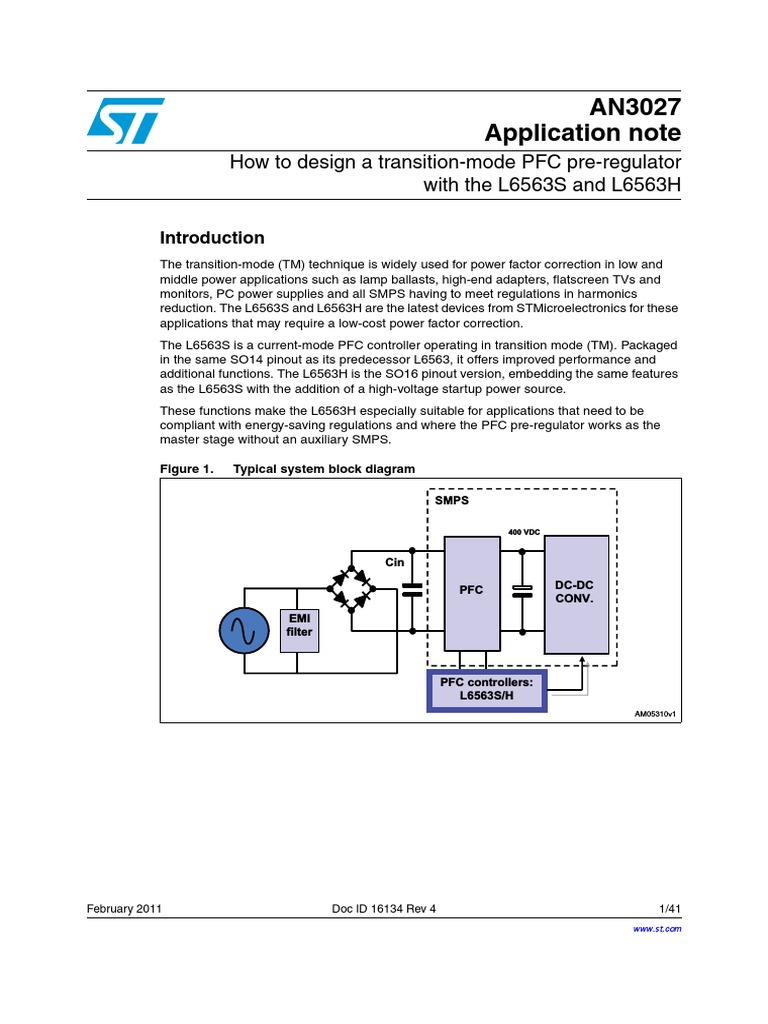 AN3027
Application note

How to design a transition-mode PFC pre-regulator with the L6563S and L6563H

Introduction

The transition-mode (TM) technique is widely used for power factor correction in low and middle power applications such as lamp ballasts, high-end adapters, flatscreen TVs and monitors, PC power supplies and all SMPS having to meet regulations in harmonics reduction. The L6563S and L6563H are the latest devices from STMicroelectronics for these applications that may require a low-cost power factor correction.

The L6563S is a current-mode PFC controller operating in transition mode (TM). Packaged in the same SO14 pinout as its predecessor L6563, it offers improved performance and additional functions. The L6563H is the SO16 pinout version, embedding the same features as the L6563S with the addition of a high-voltage startup power source.

These functions make the L6563H especially suitable for applications that need to be compliant with energy-saving regulations and where the PFC pre-regulator works as the master stage without an auxiliary SMPS.

Figure 1. Typical system block diagram

SMPS
400 VDC
Cin
PFC
DC-DC CONV.
EMI filter
PFC controllers: L6563S/H
AM05310v1

February 2011 Doc ID 16134 Rev 4 1/41
www.st.com