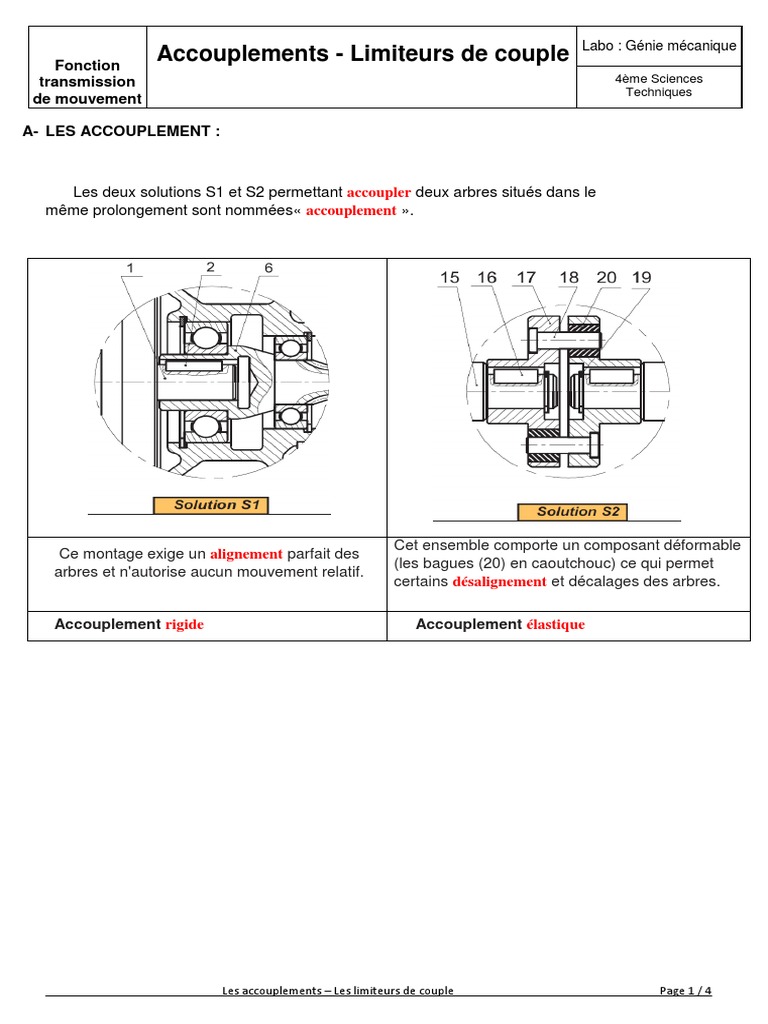 | Fonction transmission de mouvement | Accouplements - Limiteurs de couple | Labo : Génie mécanique |
|---|---|---|
| | | 4ème Sciences Techniques |

A- LES ACCOUPLEMENT :

Les deux solutions S1 et S2 permettant accoupler deux arbres situés dans le même prolongement sont nommées« accouplement ».

| 1 2 6 Solution S1 | 15 16 17 18 20 19 Solution S2 |
|---|---|
| Ce montage exige un alignement parfait des arbres et n'autorise aucun mouvement relatif. | Cet ensemble comporte un composant déformable (les bagues (20) en caoutchouc) ce qui permet certains désalignement et décalages des arbres. |
| Accouplement rigide | Accouplement élastique |

Les accouplements – Les limiteurs de couple

Page 1 / 4