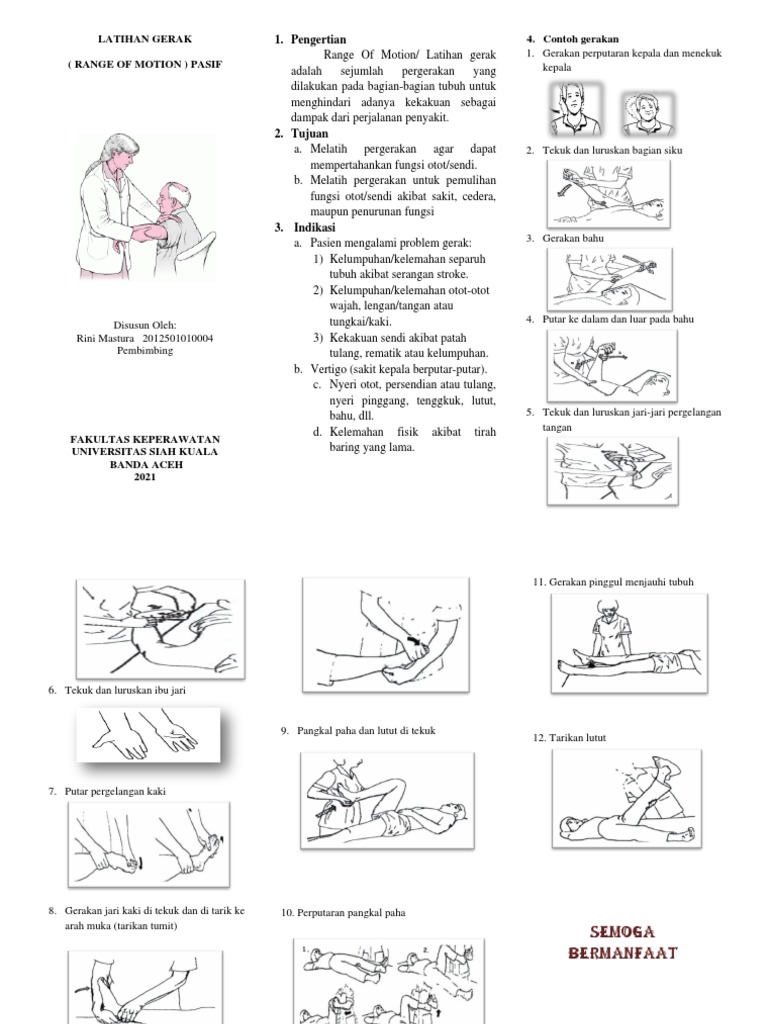 LATIHAN GERAK

( RANGE OF MOTION ) PASIF

Disusun Oleh:
Rini Mastura 2012501010004
Pembimbing

FAKULTAS KEPERAWATAN
UNIVERSITAS SIAH KUALA
BANDA ACEH
2021

1. Pengertian

Range Of Motion/ Latihan gerak adalah sejumlah pergerakan yang dilakukan pada bagian-bagian tubuh untuk menghindari adanya kekakuan sebagai dampak dari perjalanan penyakit.

2. Tujuan

a. Melatih pergerakan agar dapat mempertahankan fungsi otot/sendi.

b. Melatih pergerakan untuk pemulihan fungsi otot/sendi akibat sakit, cedera, maupun penurunan fungsi

3. Indikasi

a. Pasien mengalami problem gerak:

1) Kelumpuhan/kelemahan separuh tubuh akibat serangan stroke.

2) Kelumpuhan/kelemahan otot-otot wajah, lengan/tangan atau tungkai/kaki.

3) Kekakuan sendi akibat patah tulang, rematik atau kelumpuhan.

b. Vertigo (sakit kepala berputar-putar).

c. Nyeri otot, persendian atau tulang, nyeri pinggang, tenggkuk, lutut, bahu, dll.

d. Kelemahan fisik akibat tirah baring yang lama.

4. Contoh gerakan

1. Gerakan perputaran kepala dan menekuk kepala

2. Tekuk dan luruskan bagian siku

3. Gerakan bahu

4. Putar ke dalam dan luar pada bahu

5. Tekuk dan luruskan jari-jari pergelangan tangan

6. Tekuk dan luruskan ibu jari

7. Putar pergelangan kaki

8. Gerakan jari kaki di tekuk dan di tarik ke arah muka (tarikan tumit)

9. Pangkal paha dan lutut di tekuk

10. Perputaran pangkal paha

1. 2.

11. Gerakan pinggul menjauhi tubuh

12. Tarikan lutut

SEMOGA BERMANFAAT