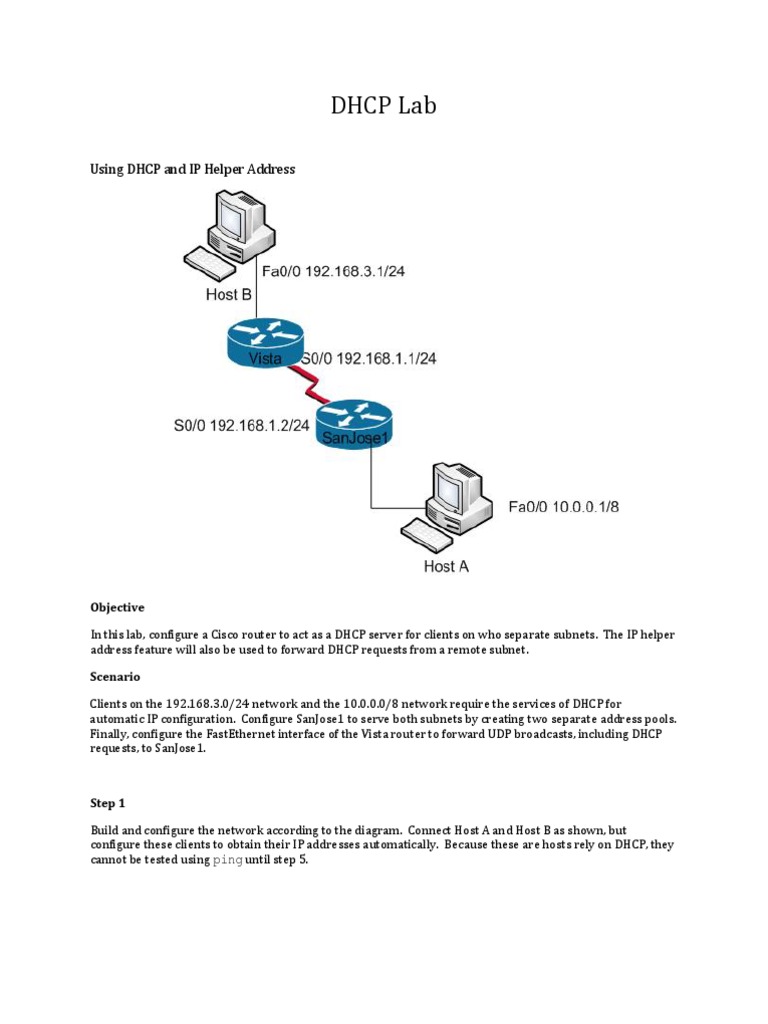 DHCP Lab

Using DHCP and IP Helper Address

Fa0/0 192.168.3.1/24

Host B

Vista

S0/0 192.168.1.1/24

S0/0 192.168.1.2/24

SanJose1

Fa0/0 10.0.0.1/8

Host A

Objective

In this lab, configure a Cisco router to act as a DHCP server for clients on who separate subnets. The IP helper address feature will also be used to forward DHCP requests from a remote subnet.

Scenario

Clients on the 192.168.3.0/24 network and the 10.0.0.0/8 network require the services of DHCP for automatic IP configuration. Configure SanJose1 to serve both subnets by creating two separate address pools. Finally, configure the FastEthernet interface of the Vista router to forward UDP broadcasts, including DHCP requests, to SanJose1.

Step 1

Build and configure the network according to the diagram. Connect Host A and Host B as shown, but configure these clients to obtain their IP addresses automatically. Because these are hosts rely on DHCP, they cannot be tested using ping until step 5.