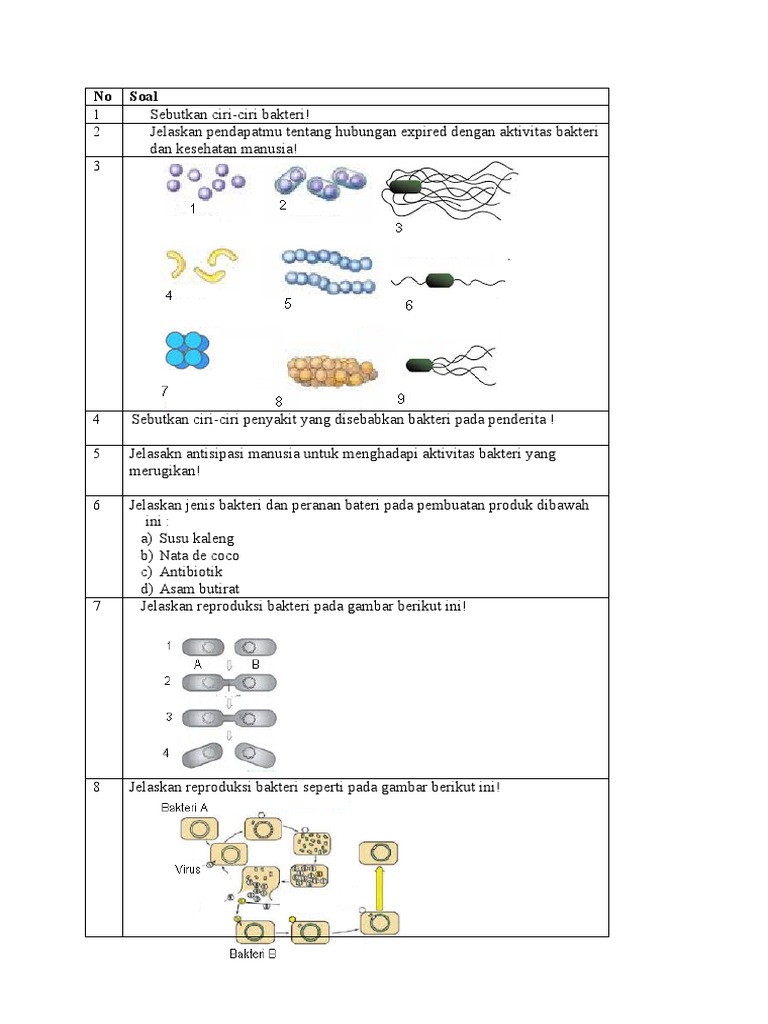 | No | Soal |
|---|---|
| 1 | Sebutkan ciri-ciri bakteri! |
| 2 | Jelaskan pendapatmu tentang hubungan expired dengan aktivitas bakteri dan kesehatan manusia! |
| 3 | 1 2 3 4 5 6 7 8 9 |
| 4 | Sebutkan ciri-ciri penyakit yang disebabkan bakteri pada penderita ! |
| 5 | Jelasakn antisipasi manusia untuk menghadapi aktivitas bakteri yang merugikan! |
| 6 | Jelaskan jenis bakteri dan peranan bateri pada pembuatan produk dibawah ini : a) Susu kaleng b) Nata de coco c) Antibiotik d) Asam butirat |
| 7 | Jelaskan reproduksi bakteri pada gambar berikut ini! 1 A B 2 3 4 |
| 8 | Jelaskan reproduksi bakteri seperti pada gambar berikut ini! Bakteri A Virus Bakteri B |