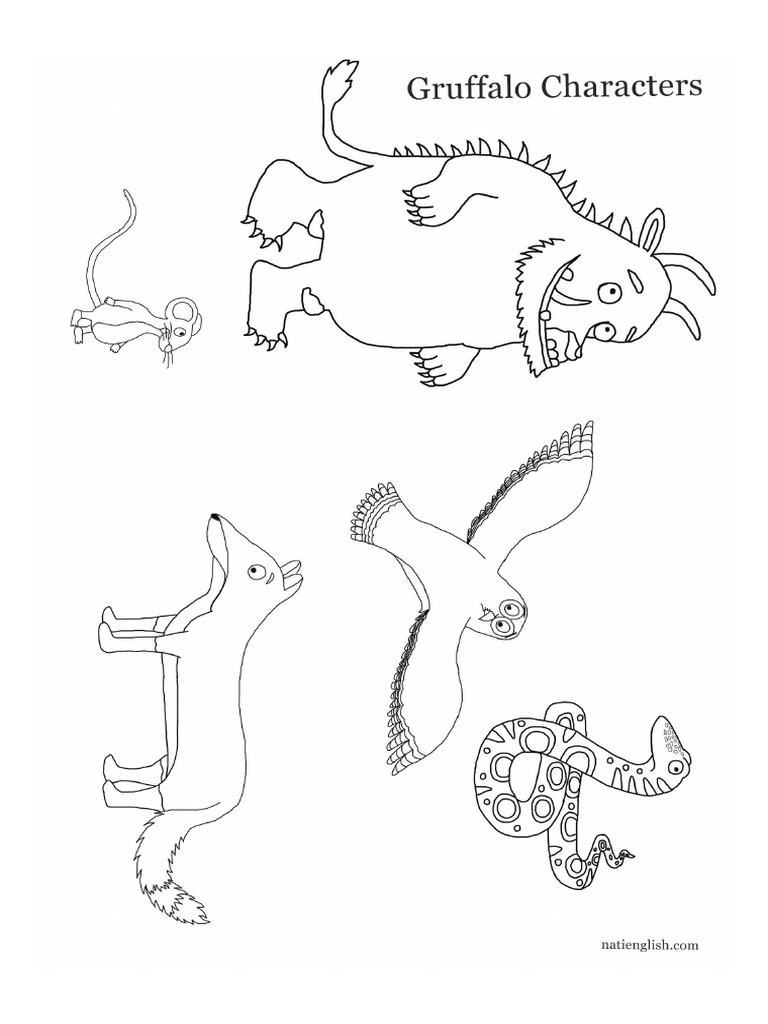 Gruffalo Characters

natienglish.com