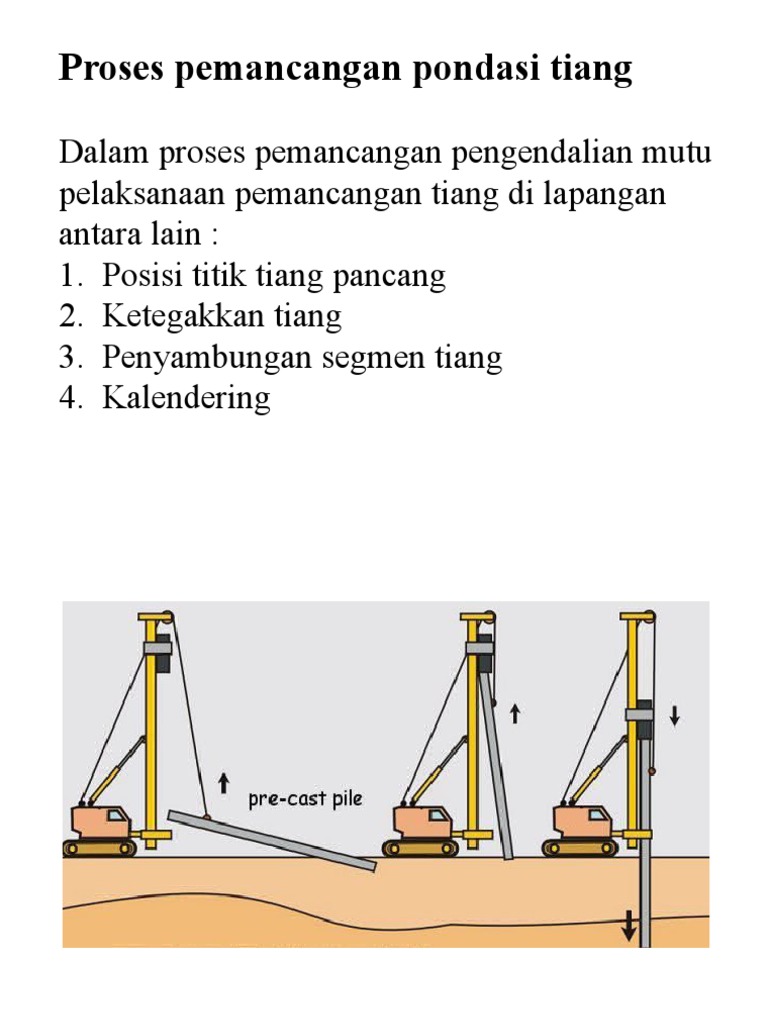 Proses pemancangan pondasi tiang

Dalam proses pemancangan pengendalian mutu pelaksanaan pemancangan tiang di lapangan antara lain :
1. Posisi titik tiang pancang
2. Ketegakkan tiang
3. Penyambungan segmen tiang
4. Kalendering

pre-cast pile