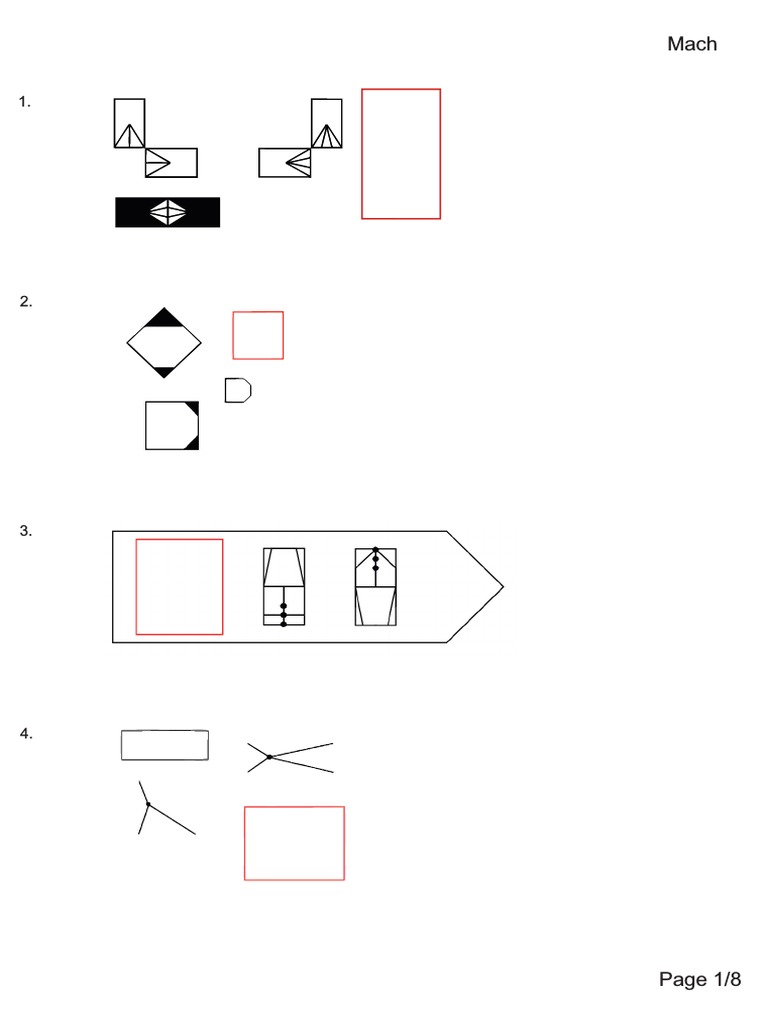 Mach

1.

2.

3.

4.

Page 1/8