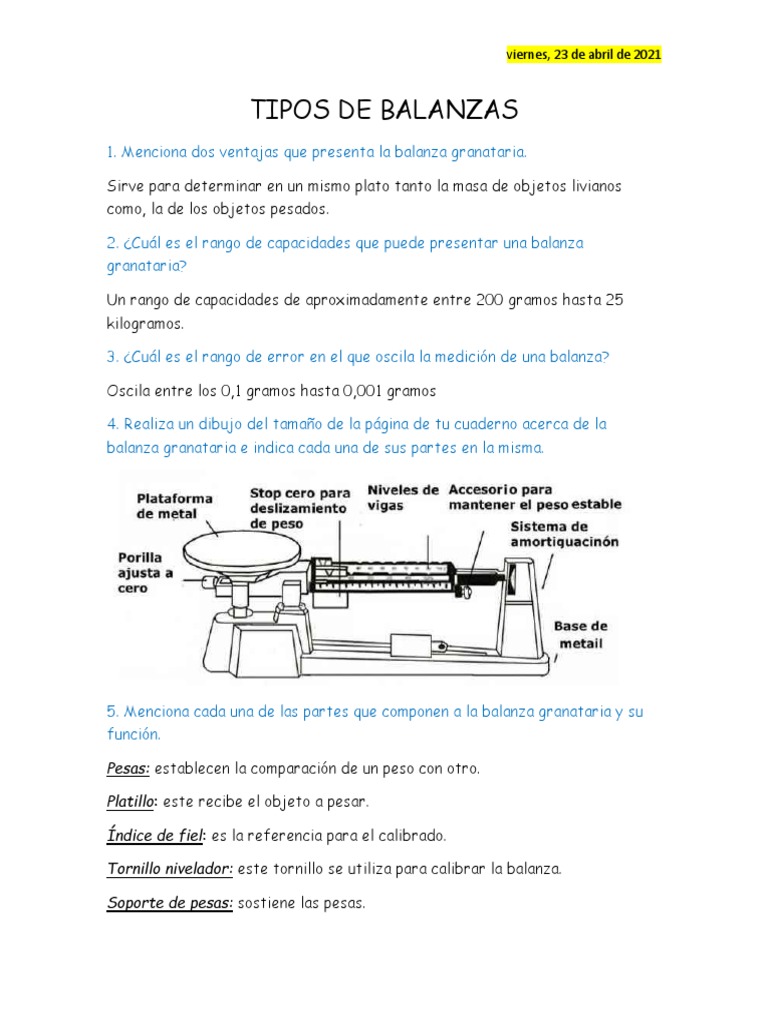 viernes, 23 de abril de 2021

TIPOS DE BALANZAS

1. Menciona dos ventajas que presenta la balanza granataria.

Sirve para determinar en un mismo plato tanto la masa de objetos livianos como, la de los objetos pesados.

2. ¿Cuál es el rango de capacidades que puede presentar una balanza granataria?

Un rango de capacidades de aproximadamente entre 200 gramos hasta 25 kilogramos.

3. ¿Cuál es el rango de error en el que oscila la medición de una balanza?

Oscila entre los 0,1 gramos hasta 0,001 gramos

4. Realiza un dibujo del tamaño de la página de tu cuaderno acerca de la balanza granataria e indica cada una de sus partes en la misma.

Plataforma de metal
Stop cero para deslizamiento de peso
Niveles de vigas
Accesorio para mantener el peso estable
Sistema de amortiquacinón
Porilla ajusta a cero
Base de metail

5. Menciona cada una de las partes que componen a la balanza granataria y su función.

Pesas: establecen la comparación de un peso con otro.

Platillo: este recibe el objeto a pesar.

Índice de fiel: es la referencia para el calibrado.

Tornillo nivelador: este tornillo se utiliza para calibrar la balanza.

Soporte de pesas: sostiene las pesas.