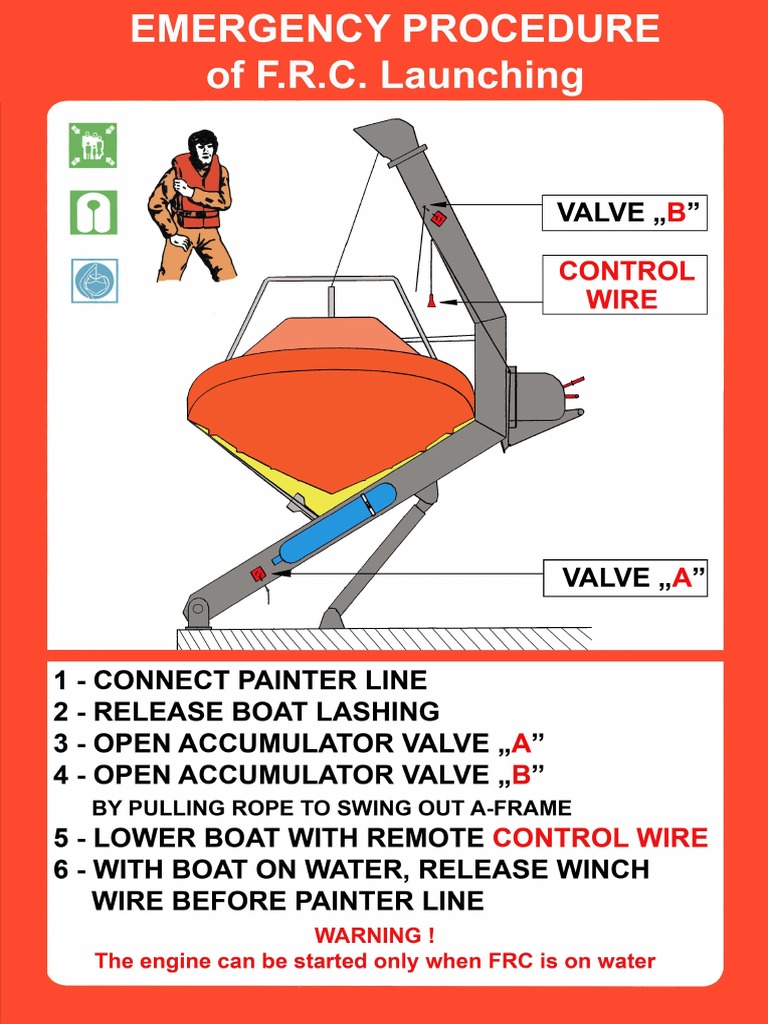 EMERGENCY PROCEDURE
of F.R.C. Launching

VALVE „B”

CONTROL WIRE

VALVE „A”

1 - CONNECT PAINTER LINE
2 - RELEASE BOAT LASHING
3 - OPEN ACCUMULATOR VALVE „A”
4 - OPEN ACCUMULATOR VALVE „B”
BY PULLING ROPE TO SWING OUT A-FRAME
5 - LOWER BOAT WITH REMOTE CONTROL WIRE
6 - WITH BOAT ON WATER, RELEASE WINCH WIRE BEFORE PAINTER LINE

WARNING !
The engine can be started only when FRC is on water