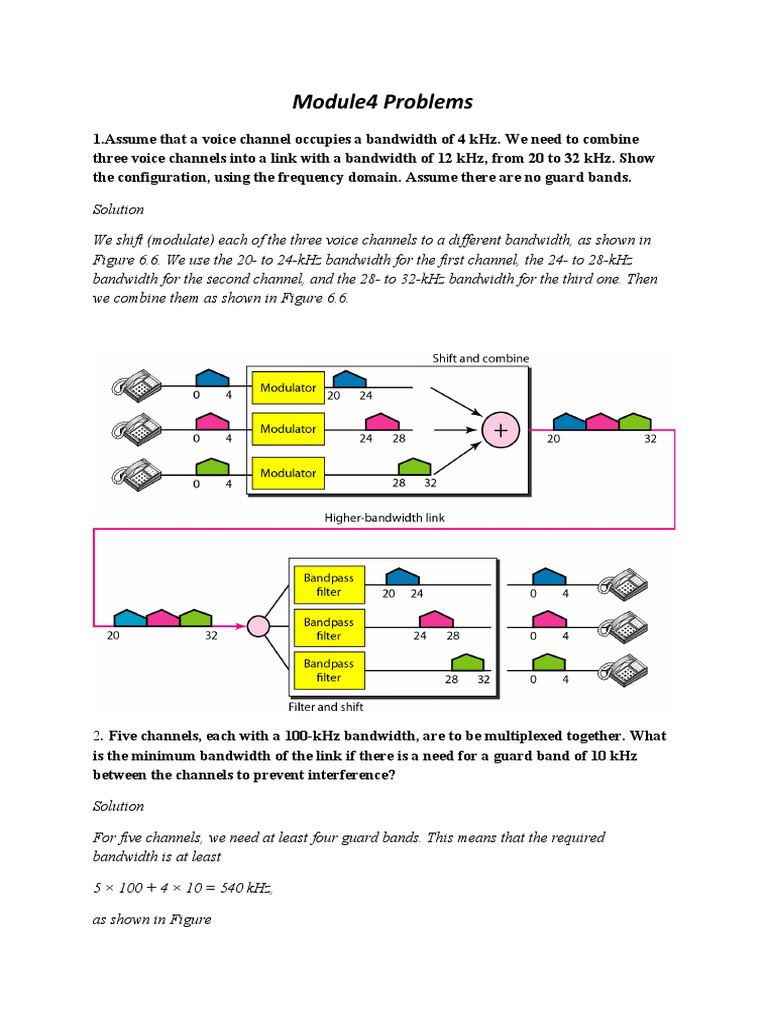 Module4 Problems

1.Assume that a voice channel occupies a bandwidth of 4 kHz. We need to combine three voice channels into a link with a bandwidth of 12 kHz, from 20 to 32 kHz. Show the configuration, using the frequency domain. Assume there are no guard bands.

Solution

We shift (modulate) each of the three voice channels to a different bandwidth, as shown in Figure 6.6. We use the 20- to 24-kHz bandwidth for the first channel, the 24- to 28-kHz bandwidth for the second channel, and the 28- to 32-kHz bandwidth for the third one. Then we combine them as shown in Figure 6.6.

Shift and combine

0 4
Modulator
20 24
0 4
Modulator
24 28
0 4
Modulator
28 32
+
20 32

Higher-bandwidth link

20 32
Bandpass filter
20 24
0 4
Bandpass filter
24 28
0 4
Bandpass filter
28 32
0 4
Filter and shift

2. Five channels, each with a 100-kHz bandwidth, are to be multiplexed together. What is the minimum bandwidth of the link if there is a need for a guard band of 10 kHz between the channels to prevent interference?

Solution

For five channels, we need at least four guard bands. This means that the required bandwidth is at least

$5 \times 100 + 4 \times 10 = 540$ kHz,

as shown in Figure