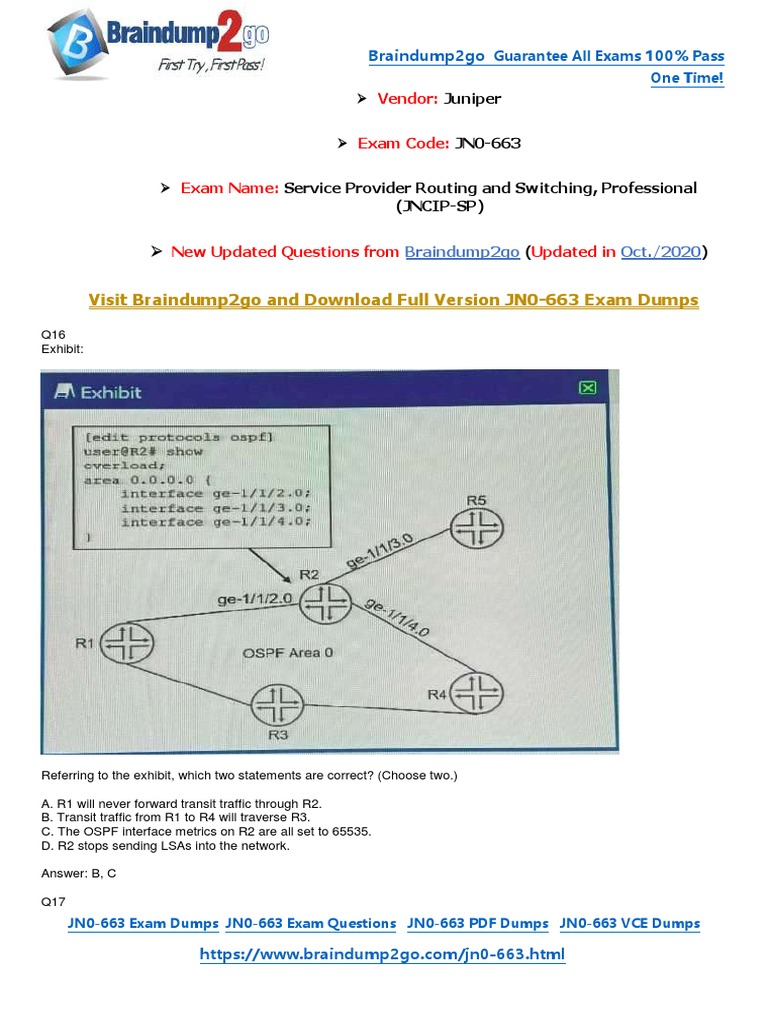 Braindump2go
First Try, First Pass!

Braindump2go Guarantee All Exams 100% Pass One Time!

➢ Vendor: Juniper

➢ Exam Code: JN0-663

➢ Exam Name: Service Provider Routing and Switching, Professional (JNCIP-SP)

➢ New Updated Questions from Braindump2go (Updated in Oct./2020)

Visit Braindump2go and Download Full Version JN0-663 Exam Dumps

Q16
Exhibit:

Exhibit

[edit protocols ospf]
user@R2# show
overload;
area 0.0.0.0 {
interface ge-1/1/2.0;
interface ge-1/1/3.0;
interface ge-1/1/4.0;
}

R5
ge-1/1/3.0
R2
ge-1/1/2.0
ge-1/1/4.0
R1
OSPF Area 0
R4
R3

Referring to the exhibit, which two statements are correct? (Choose two.)

A. R1 will never forward transit traffic through R2.
B. Transit traffic from R1 to R4 will traverse R3.
C. The OSPF interface metrics on R2 are all set to 65535.
D. R2 stops sending LSAs into the network.

Answer: B, C

Q17

JN0-663 Exam Dumps JN0-663 Exam Questions JN0-663 PDF Dumps JN0-663 VCE Dumps

https://www.braindump2go.com/jn0-663.html