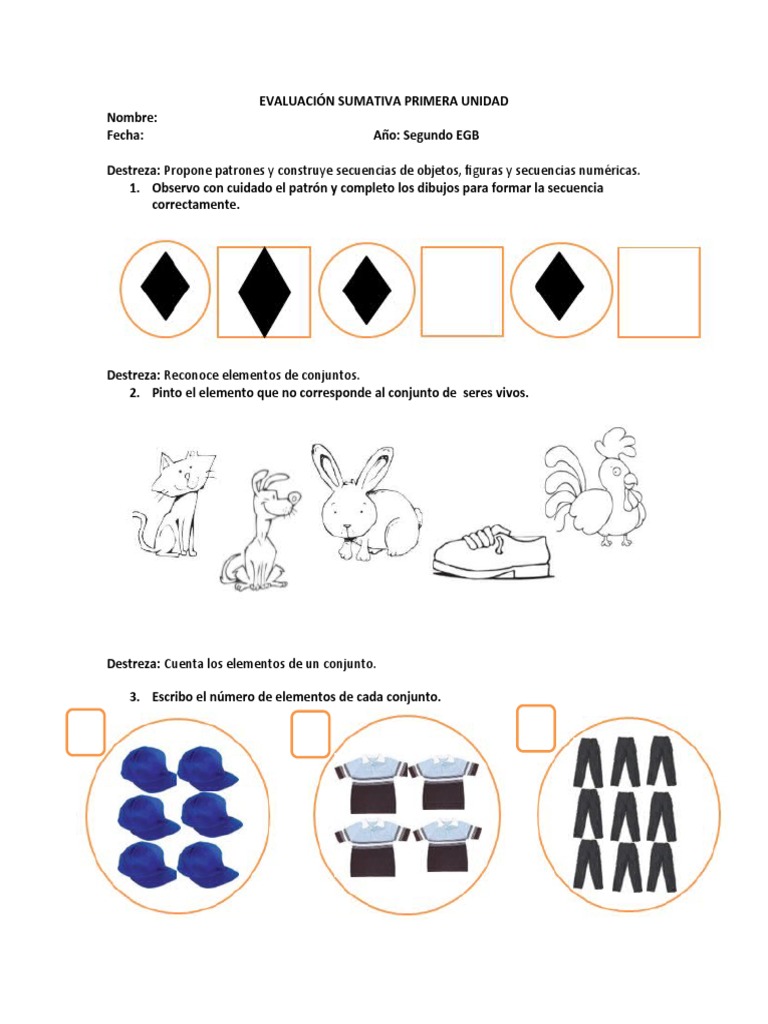 EVALUACIÓN SUMATIVA PRIMERA UNIDAD

Nombre:
Fecha: Año: Segundo EGB

Destreza: Propone patrones y construye secuencias de objetos, figuras y secuencias numéricas.
1. Observo con cuidado el patrón y completo los dibujos para formar la secuencia correctamente.

Destreza: Reconoce elementos de conjuntos.
2. Pinto el elemento que no corresponde al conjunto de seres vivos.

Destreza: Cuenta los elementos de un conjunto.

3. Escribo el número de elementos de cada conjunto.