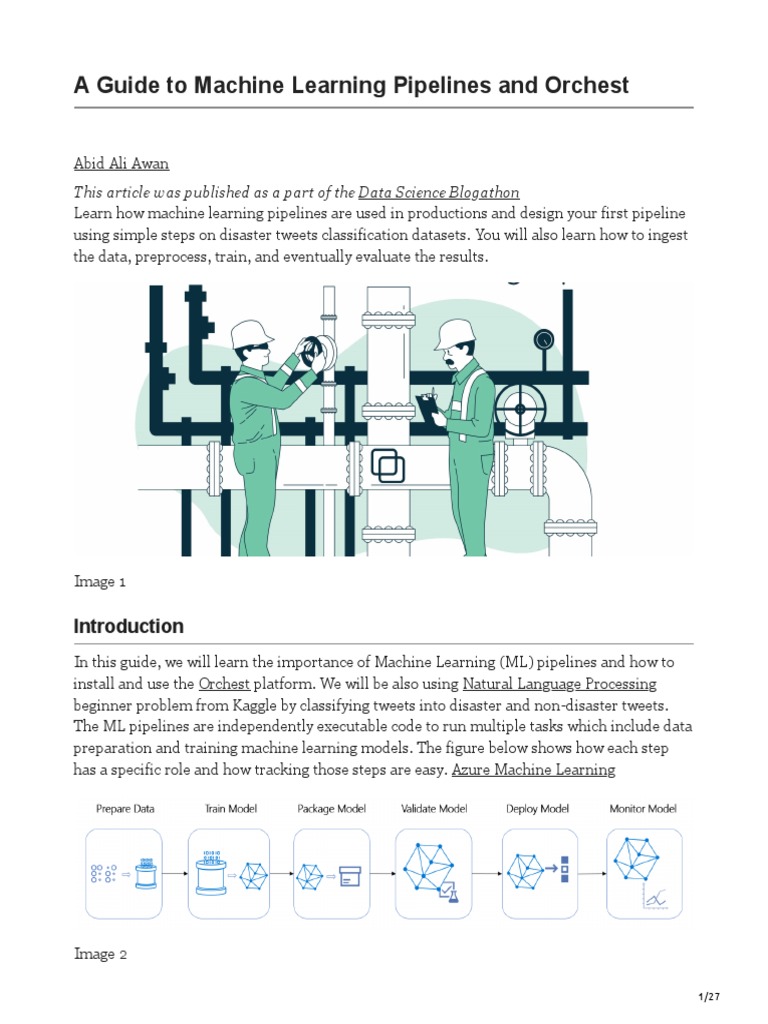 A Guide to Machine Learning Pipelines and Orchest

Abid Ali Awan

This article was published as a part of the Data Science Blogathon

Learn how machine learning pipelines are used in productions and design your first pipeline using simple steps on disaster tweets classification datasets. You will also learn how to ingest the data, preprocess, train, and eventually evaluate the results.

Image 1

Introduction

In this guide, we will learn the importance of Machine Learning (ML) pipelines and how to install and use the Orchest platform. We will be also using Natural Language Processing beginner problem from Kaggle by classifying tweets into disaster and non-disaster tweets. The ML pipelines are independently executable code to run multiple tasks which include data preparation and training machine learning models. The figure below shows how each step has a specific role and how tracking those steps are easy. Azure Machine Learning

Prepare Data Train Model Package Model Validate Model Deploy Model Monitor Model

Image 2

1/27