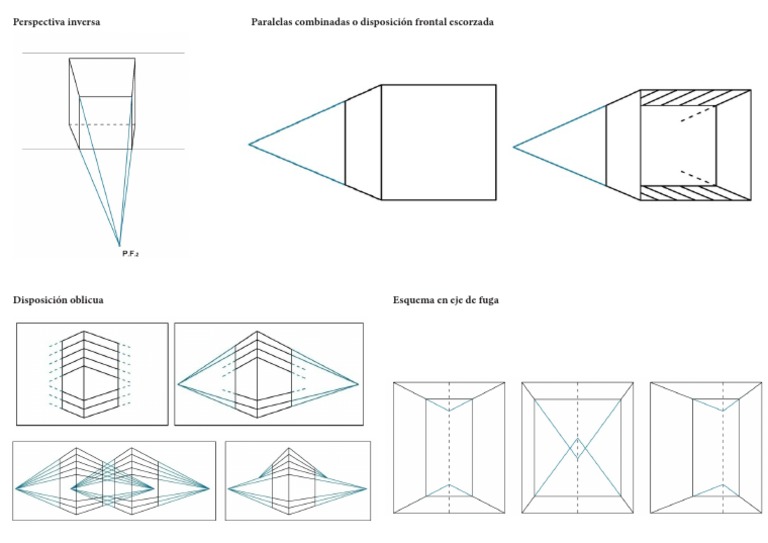 Perspectiva inversa

P.F.$_2$

Paralelas combinadas o disposición frontal escorzada

Disposición oblicua

Esquema en eje de fuga