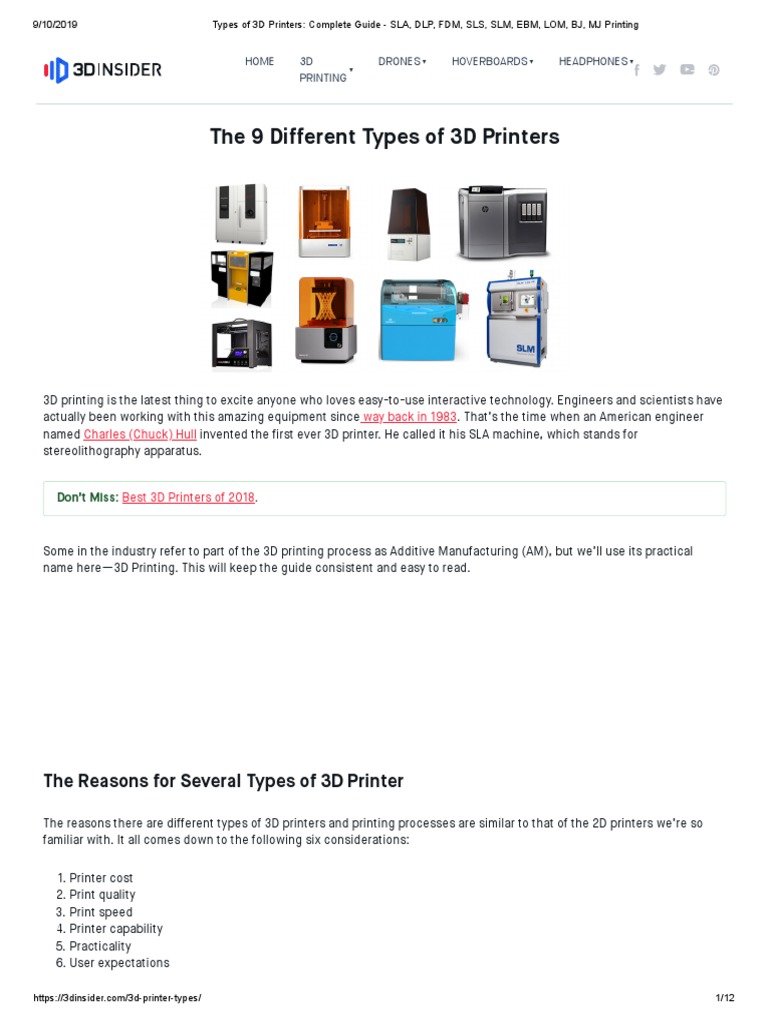 9/10/2019 Types of 3D Printers: Complete Guide - SLA, DLP, FDM, SLS, SLM, EBM, LOM, BJ, MJ Printing

3DINSIDER

HOME 3D PRINTING DRONES HOVERBOARDS HEADPHONES

The 9 Different Types of 3D Printers

SLM

3D printing is the latest thing to excite anyone who loves easy-to-use interactive technology. Engineers and scientists have actually been working with this amazing equipment since way back in 1983. That's the time when an American engineer named Charles (Chuck) Hull invented the first ever 3D printer. He called it his SLA machine, which stands for stereolithography apparatus.

Don't Miss: Best 3D Printers of 2018.

Some in the industry refer to part of the 3D printing process as Additive Manufacturing (AM), but we'll use its practical name here—3D Printing. This will keep the guide consistent and easy to read.

The Reasons for Several Types of 3D Printer

The reasons there are different types of 3D printers and printing processes are similar to that of the 2D printers we're so familiar with. It all comes down to the following six considerations:

1. Printer cost
2. Print quality
3. Print speed
4. Printer capability
5. Practicality
6. User expectations

https://3dinsider.com/3d-printer-types/ 1/12