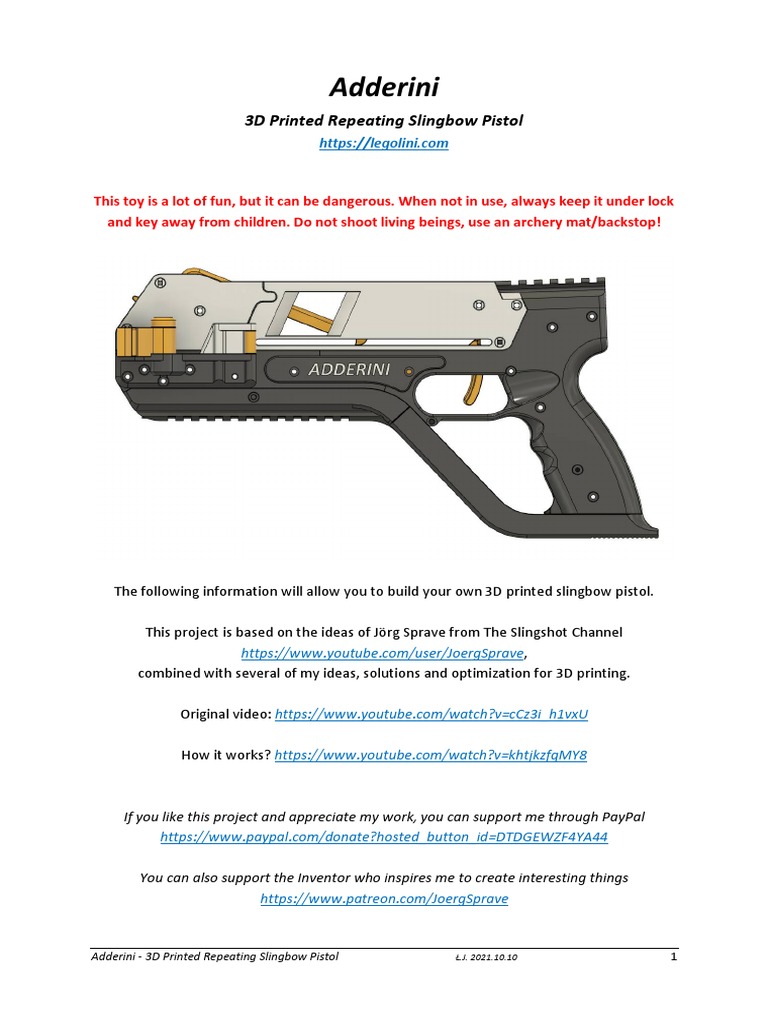 Adderini

3D Printed Repeating Slingbow Pistol

https://legolini.com

This toy is a lot of fun, but it can be dangerous. When not in use, always keep it under lock and key away from children. Do not shoot living beings, use an archery mat/backstop!

ADDERINI

The following information will allow you to build your own 3D printed slingbow pistol.

This project is based on the ideas of Jörg Sprave from The Slingshot Channel https://www.youtube.com/user/JoergSprave, combined with several of my ideas, solutions and optimization for 3D printing.

Original video: https://www.youtube.com/watch?v=cCz3i_h1vxU

How it works? https://www.youtube.com/watch?v=khtjkzfqMY8

If you like this project and appreciate my work, you can support me through PayPal https://www.paypal.com/donate?hosted_button_id=DTDGEWZF4YA44

You can also support the Inventor who inspires me to create interesting things https://www.patreon.com/JoergSprave

Adderini - 3D Printed Repeating Slingbow Pistol Ł.J. 2021.10.10 1