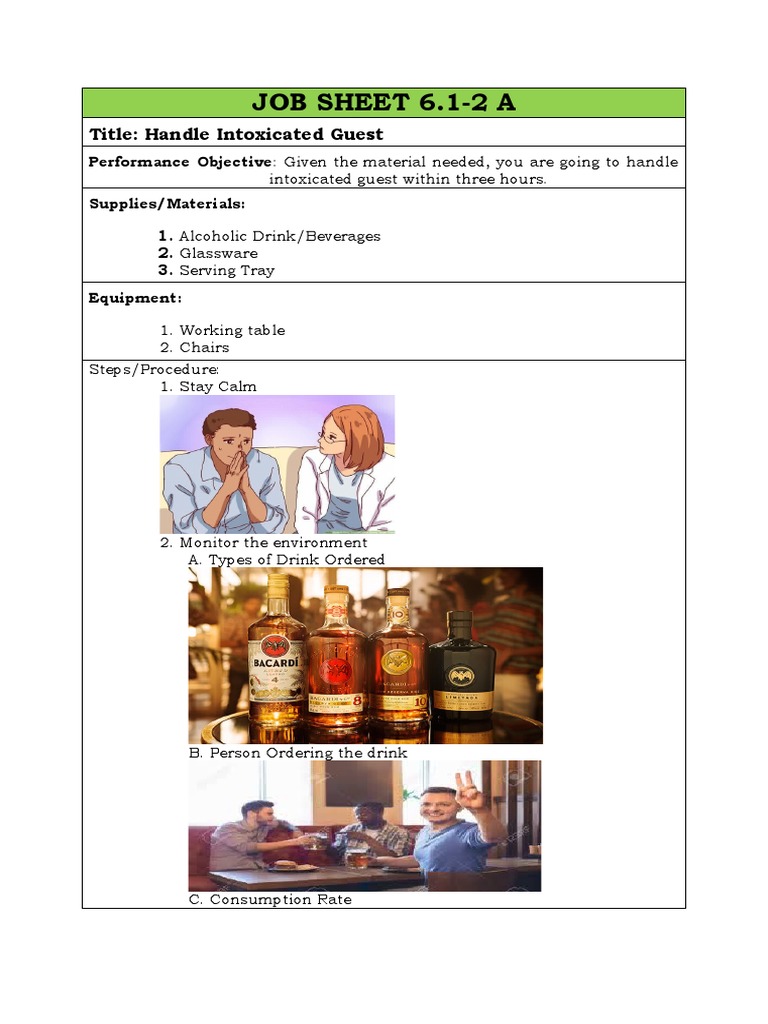 JOB SHEET 6.1-2 A

Title: Handle Intoxicated Guest

Performance Objective: Given the material needed, you are going to handle intoxicated guest within three hours.

Supplies/Materials:

1. Alcoholic Drink/Beverages
2. Glassware
3. Serving Tray

Equipment:

1. Working table
2. Chairs

Steps/Procedure:
1. Stay Calm

2. Monitor the environment
A. Types of Drink Ordered

BACARDÍ 4 8 10

B. Person Ordering the drink

C. Consumption Rate