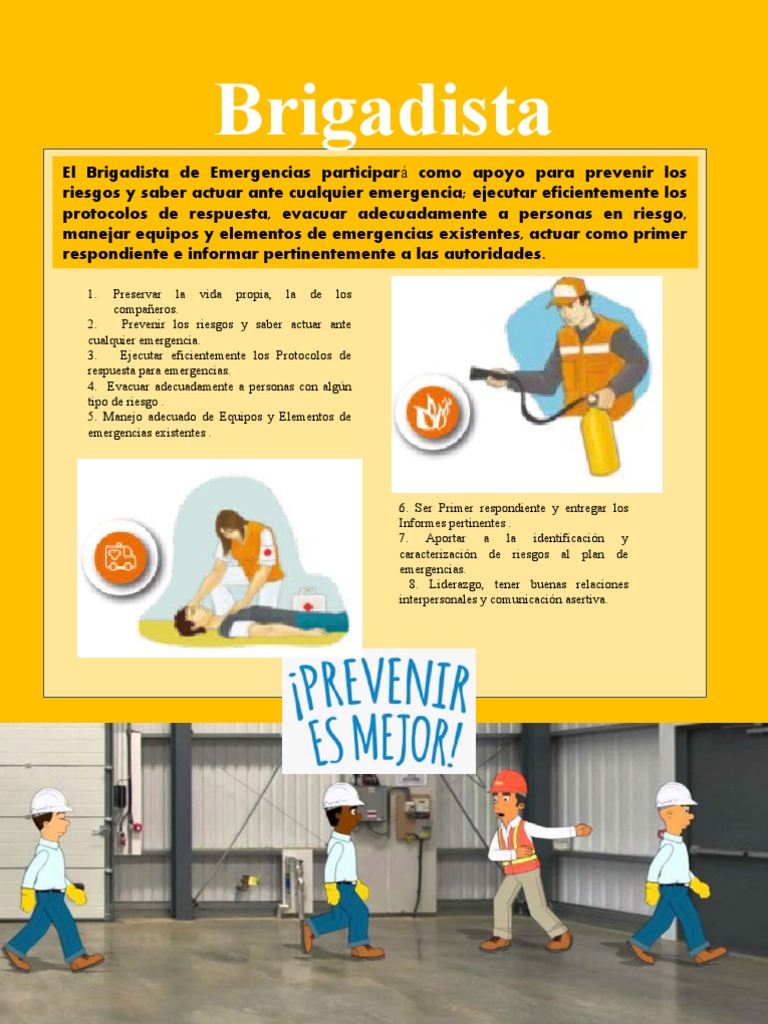 Brigadista

El Brigadista de Emergencias participará como apoyo para prevenir los riesgos y saber actuar ante cualquier emergencia; ejecutar eficientemente los protocolos de respuesta, evacuar adecuadamente a personas en riesgo, manejar equipos y elementos de emergencias existentes, actuar como primer respondiente e informar pertinentemente a las autoridades.

1. Preservar la vida propia, la de los compañeros.
2. Prevenir los riesgos y saber actuar ante cualquier emergencia.
3. Ejecutar eficientemente los Protocolos de respuesta para emergencias.
4. Evacuar adecuadamente a personas con algún tipo de riesgo .
5. Manejo adecuado de Equipos y Elementos de emergencias existentes .

6. Ser Primer respondiente y entregar los Informes pertinentes .
7. Aportar a la identificación y caracterización de riesgos al plan de emergencias.
8. Liderazgo, tener buenas relaciones interpersonales y comunicación asertiva.

¡PREVENIR ES MEJOR!