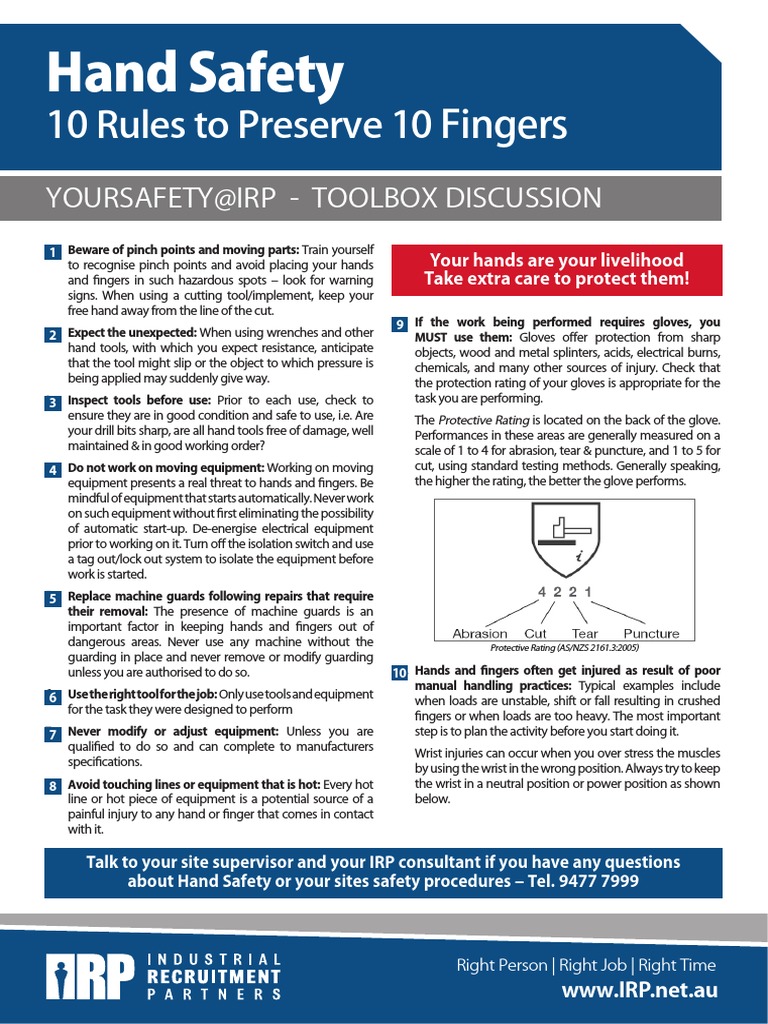 Hand Safety
10 Rules to Preserve 10 Fingers

YOURSAFETY@IRP - TOOLBOX DISCUSSION

1 Beware of pinch points and moving parts: Train yourself to recognise pinch points and avoid placing your hands and fingers in such hazardous spots – look for warning signs. When using a cutting tool/implement, keep your free hand away from the line of the cut.

2 Expect the unexpected: When using wrenches and other hand tools, with which you expect resistance, anticipate that the tool might slip or the object to which pressure is being applied may suddenly give way.

3 Inspect tools before use: Prior to each use, check to ensure they are in good condition and safe to use, i.e. Are your drill bits sharp, are all hand tools free of damage, well maintained & in good working order?

4 Do not work on moving equipment: Working on moving equipment presents a real threat to hands and fingers. Be mindful of equipment that starts automatically. Never work on such equipment without first eliminating the possibility of automatic start-up. De-energise electrical equipment prior to working on it. Turn off the isolation switch and use a tag out/lock out system to isolate the equipment before work is started.

5 Replace machine guards following repairs that require their removal: The presence of machine guards is an important factor in keeping hands and fingers out of dangerous areas. Never use any machine without the guarding in place and never remove or modify guarding unless you are authorised to do so.

6 Use the right tool for the job: Only use tools and equipment for the task they were designed to perform

7 Never modify or adjust equipment: Unless you are qualified to do so and can complete to manufacturers specifications.

8 Avoid touching lines or equipment that is hot: Every hot line or hot piece of equipment is a potential source of a painful injury to any hand or finger that comes in contact with it.

Your hands are your livelihood
Take extra care to protect them!

9 If the work being performed requires gloves, you MUST use them: Gloves offer protection from sharp objects, wood and metal splinters, acids, electrical burns, chemicals, and many other sources of injury. Check that the protection rating of your gloves is appropriate for the task you are performing.

The Protective Rating is located on the back of the glove. Performances in these areas are generally measured on a scale of 1 to 4 for abrasion, tear & puncture, and 1 to 5 for cut, using standard testing methods. Generally speaking, the higher the rating, the better the glove performs.

i
4 2 2 1
Abrasion Cut Tear Puncture
Protective Rating (AS/NZS 2161.3:2005)

10 Hands and fingers often get injured as result of poor manual handling practices: Typical examples include when loads are unstable, shift or fall resulting in crushed fingers or when loads are too heavy. The most important step is to plan the activity before you start doing it.

Wrist injuries can occur when you over stress the muscles by using the wrist in the wrong position. Always try to keep the wrist in a neutral position or power position as shown below.

Talk to your site supervisor and your IRP consultant if you have any questions about Hand Safety or your sites safety procedures – Tel. 9477 7999

IRP INDUSTRIAL RECRUITMENT PARTNERS

Right Person | Right Job | Right Time
www.IRP.net.au