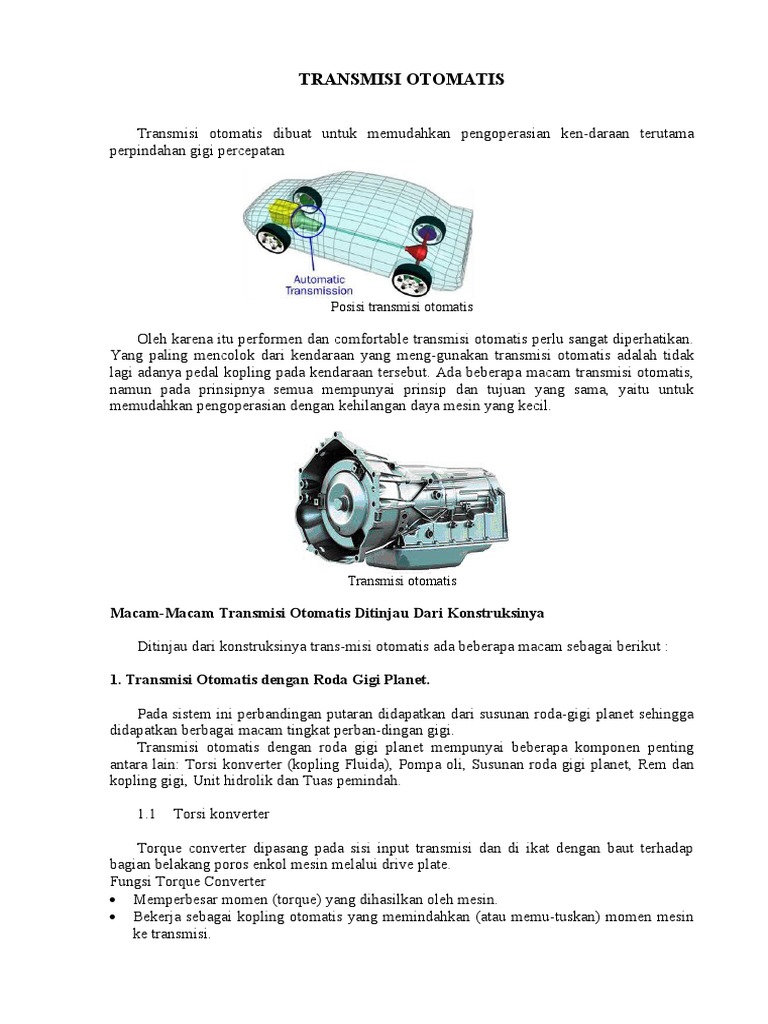 TRANSMISI OTOMATIS

Transmisi otomatis dibuat untuk memudahkan pengoperasian ken-daraan terutama perpindahan gigi percepatan

Automatic Transmission

Posisi transmisi otomatis

Oleh karena itu performen dan comfortable transmisi otomatis perlu sangat diperhatikan. Yang paling mencolok dari kendaraan yang meng-gunakan transmisi otomatis adalah tidak lagi adanya pedal kopling pada kendaraan tersebut. Ada beberapa macam transmisi otomatis, namun pada prinsipnya semua mempunyai prinsip dan tujuan yang sama, yaitu untuk memudahkan pengoperasian dengan kehilangan daya mesin yang kecil.

Transmisi otomatis

Macam-Macam Transmisi Otomatis Ditinjau Dari Konstruksinya

Ditinjau dari konstruksinya trans-misi otomatis ada beberapa macam sebagai berikut :

1. Transmisi Otomatis dengan Roda Gigi Planet.

Pada sistem ini perbandingan putaran didapatkan dari susunan roda-gigi planet sehingga didapatkan berbagai macam tingkat perban-dingan gigi.
Transmisi otomatis dengan roda gigi planet mempunyai beberapa komponen penting antara lain: Torsi konverter (kopling Fluida), Pompa oli, Susunan roda gigi planet, Rem dan kopling gigi, Unit hidrolik dan Tuas pemindah.

1.1 Torsi konverter

Torque converter dipasang pada sisi input transmisi dan di ikat dengan baut terhadap bagian belakang poros enkol mesin melalui drive plate.
Fungsi Torque Converter
• Memperbesar momen (torque) yang dihasilkan oleh mesin.
• Bekerja sebagai kopling otomatis yang memindahkan (atau memu-tuskan) momen mesin ke transmisi.