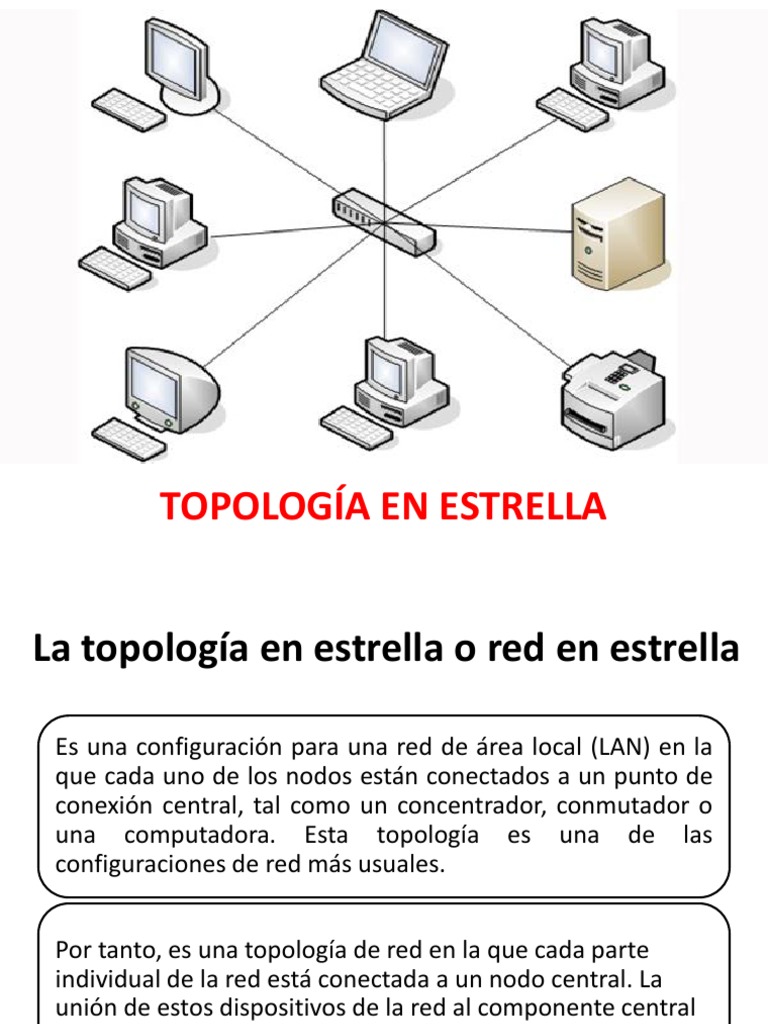 TOPOLOGÍA EN ESTRELLA

La topología en estrella o red en estrella

Es una configuración para una red de área local (LAN) en la que cada uno de los nodos están conectados a un punto de conexión central, tal como un concentrador, conmutador o una computadora. Esta topología es una de las configuraciones de red más usuales.

Por tanto, es una topología de red en la que cada parte individual de la red está conectada a un nodo central. La unión de estos dispositivos de la red al componente central