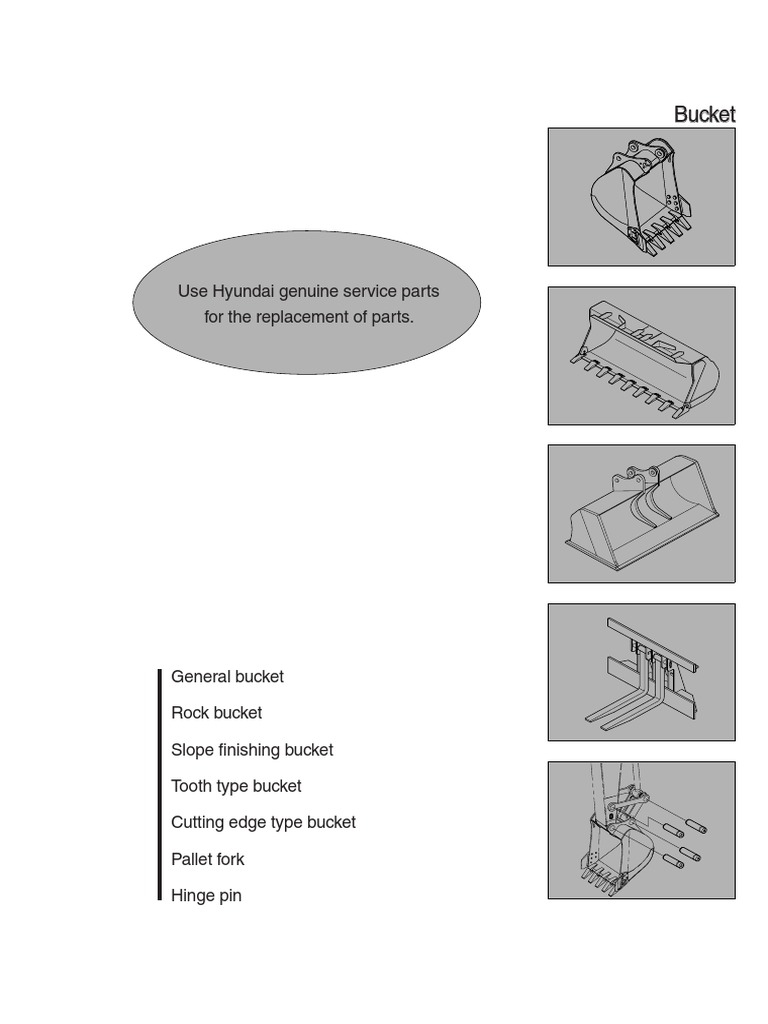 Bucket

Use Hyundai genuine service parts for the replacement of parts.

General bucket

Rock bucket

Slope finishing bucket

Tooth type bucket

Cutting edge type bucket

Pallet fork

Hinge pin