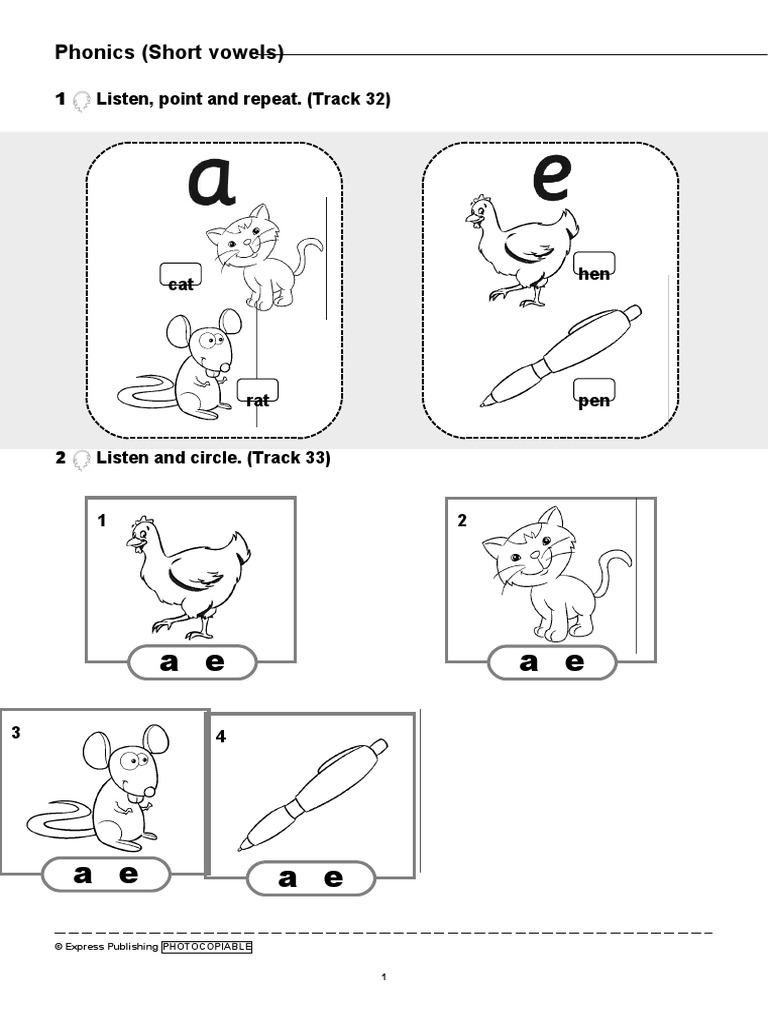 Phonics (Short vowels)

1 Listen, point and repeat. (Track 32)

a

cat

rat

e

hen

pen

2 Listen and circle. (Track 33)

1

a e

2

a e

3

a e

4

a e

© Express Publishing PHOTOCOPIABLE

1