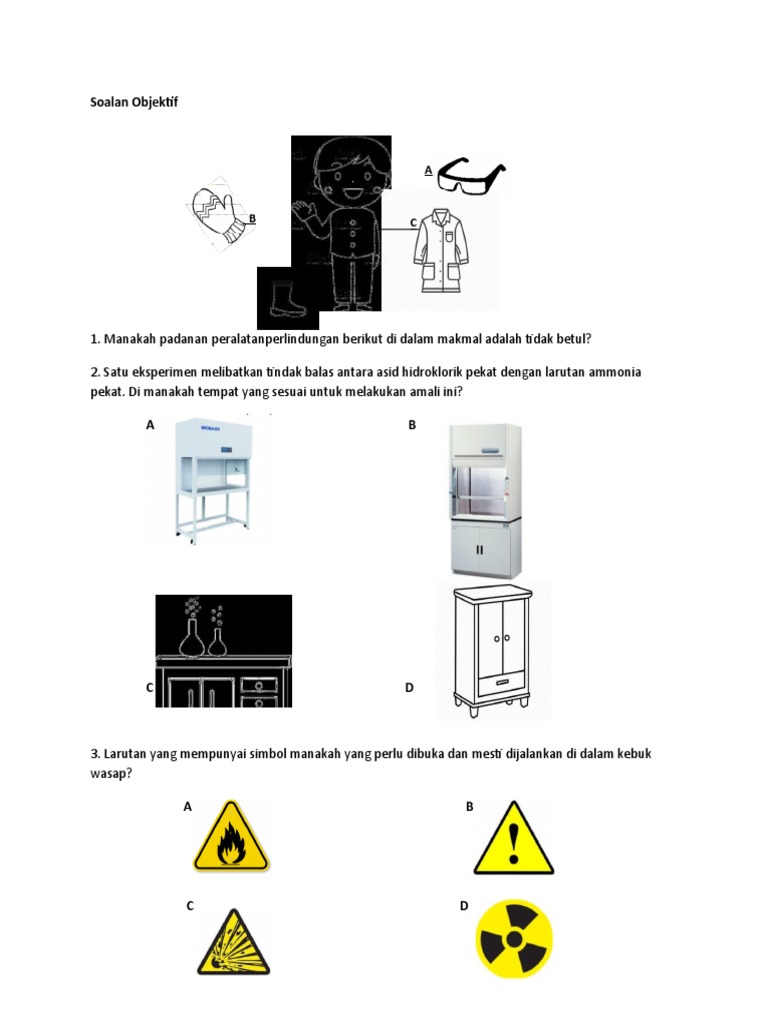 Soalan Objektif

A

B

C

1. Manakah padanan peralatanperlindungan berikut di dalam makmal adalah tidak betul?

2. Satu eksperimen melibatkan tindak balas antara asid hidroklorik pekat dengan larutan ammonia pekat. Di manakah tempat yang sesuai untuk melakukan amali ini?

A

B

C

D

3. Larutan yang mempunyai simbol manakah yang perlu dibuka dan mesti dijalankan di dalam kebuk wasap?

A

B

C

D