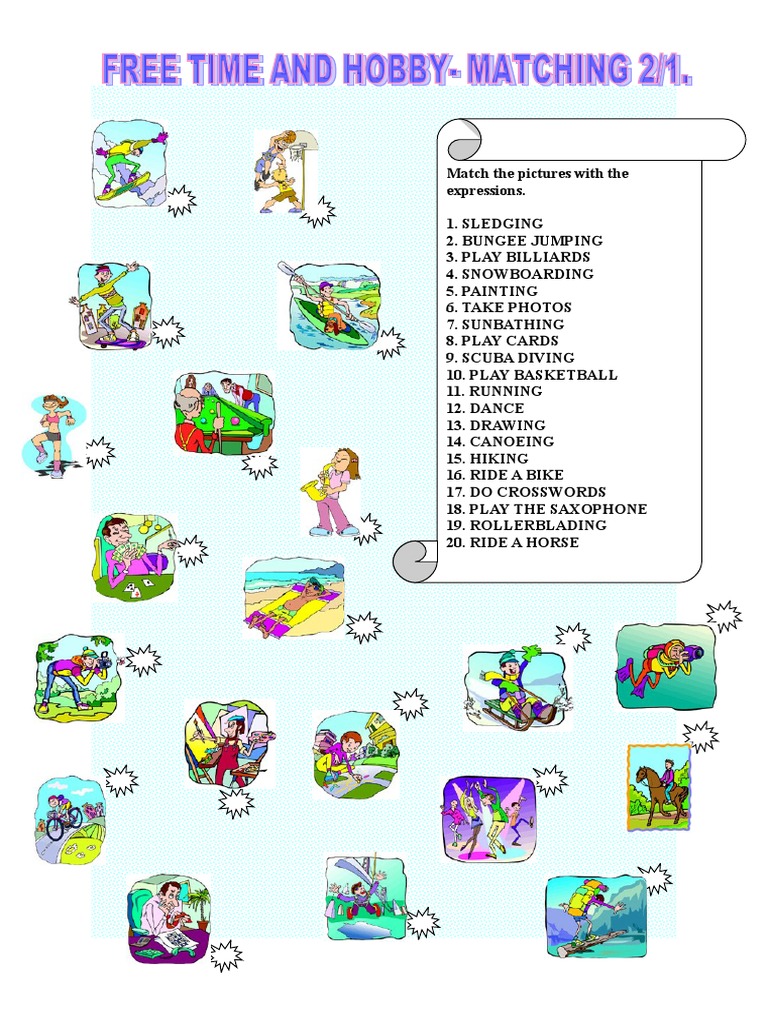 FREE TIME AND HOBBY- MATCHING 2/1.

Match the pictures with the expressions.

1. SLEDGING
2. BUNGEE JUMPING
3. PLAY BILLIARDS
4. SNOWBOARDING
5. PAINTING
6. TAKE PHOTOS
7. SUNBATHING
8. PLAY CARDS
9. SCUBA DIVING
10. PLAY BASKETBALL
11. RUNNING
12. DANCE
13. DRAWING
14. CANOEING
15. HIKING
16. RIDE A BIKE
17. DO CROSSWORDS
18. PLAY THE SAXOPHONE
19. ROLLERBLADING
20. RIDE A HORSE