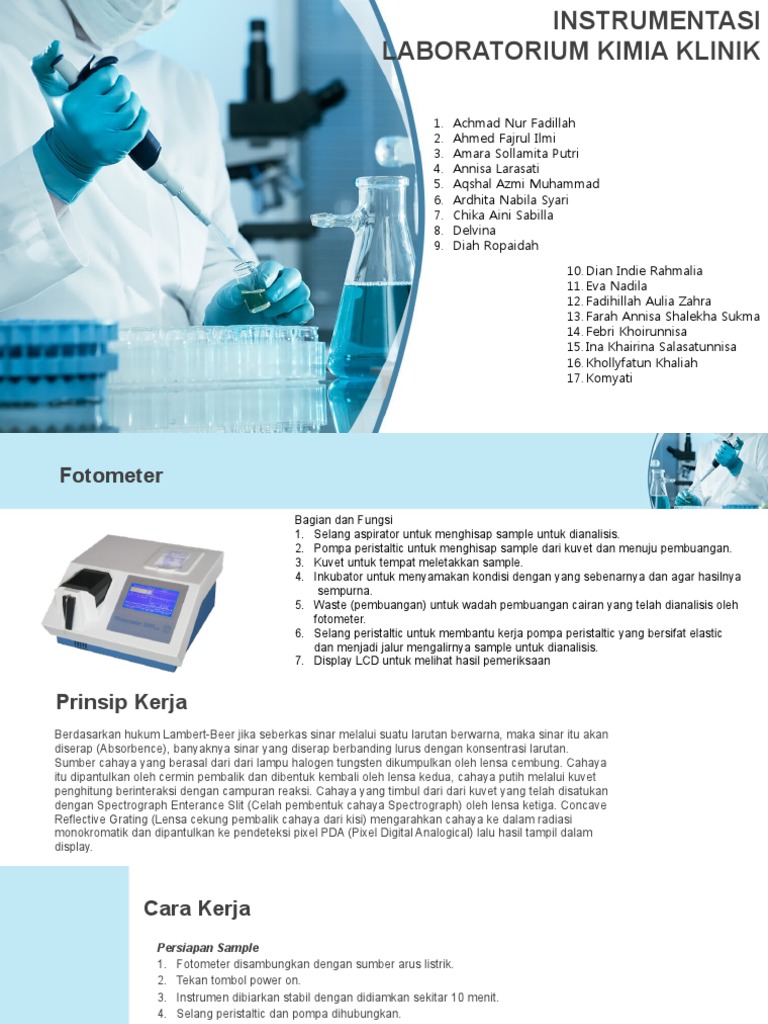 INSTRUMENTASI LABORATORIUM KIMIA KLINIK

1. Achmad Nur Fadillah
2. Ahmed Fajrul Ilmi
3. Amara Sollamita Putri
4. Annisa Larasati
5. Aqshal Azmi Muhammad
6. Ardhita Nabila Syari
7. Chika Aini Sabilla
8. Delvina
9. Diah Ropaidah

10. Dian Indie Rahmalia
11. Eva Nadila
12. Fadihillah Aulia Zahra
13. Farah Annisa Shalekha Sukma
14. Febri Khoirunnisa
15. Ina Khairina Salasatunnisa
16. Khollyfatun Khaliah
17. Komyati

Fotometer

Bagian dan Fungsi
1. Selang aspirator untuk menghisap sample untuk dianalisis.
2. Pompa peristaltic untuk menghisap sample dari kuvet dan menuju pembuangan.
3. Kuvet untuk tempat meletakkan sample.
4. Inkubator untuk menyamakan kondisi dengan yang sebenarnya dan agar hasilnya sempurna.
5. Waste (pembuangan) untuk wadah pembuangan cairan yang telah dianalisis oleh fotometer.
6. Selang peristaltic untuk membantu kerja pompa peristaltic yang bersifat elastic dan menjadi jalur mengalirnya sample untuk dianalisis.
7. Display LCD untuk melihat hasil pemeriksaan

Prinsip Kerja

Berdasarkan hukum Lambert-Beer jika seberkas sinar melalui suatu larutan berwarna, maka sinar itu akan diserap (Absorbence), banyaknya sinar yang diserap berbanding lurus dengan konsentrasi larutan. Sumber cahaya yang berasal dari dari lampu halogen tungsten dikumpulkan oleh lensa cembung. Cahaya itu dipantulkan oleh cermin pembalik dan dibentuk kembali oleh lensa kedua, cahaya putih melalui kuvet penghitung berinteraksi dengan campuran reaksi. Cahaya yang timbul dari dari kuvet yang telah disatukan dengan Spectrograph Enterance Slit (Celah pembentuk cahaya Spectrograph) oleh lensa ketiga. Concave Reflective Grating (Lensa cekung pembalik cahaya dari kisi) mengarahkan cahaya ke dalam radiasi monokromatik dan dipantulkan ke pendeteksi pixel PDA (Pixel Digital Analogical) lalu hasil tampil dalam display.

Cara Kerja

Persiapan Sample
1. Fotometer disambungkan dengan sumber arus listrik.
2. Tekan tombol power on.
3. Instrumen dibiarkan stabil dengan didiamkan sekitar 10 menit.
4. Selang peristaltic dan pompa dihubungkan.