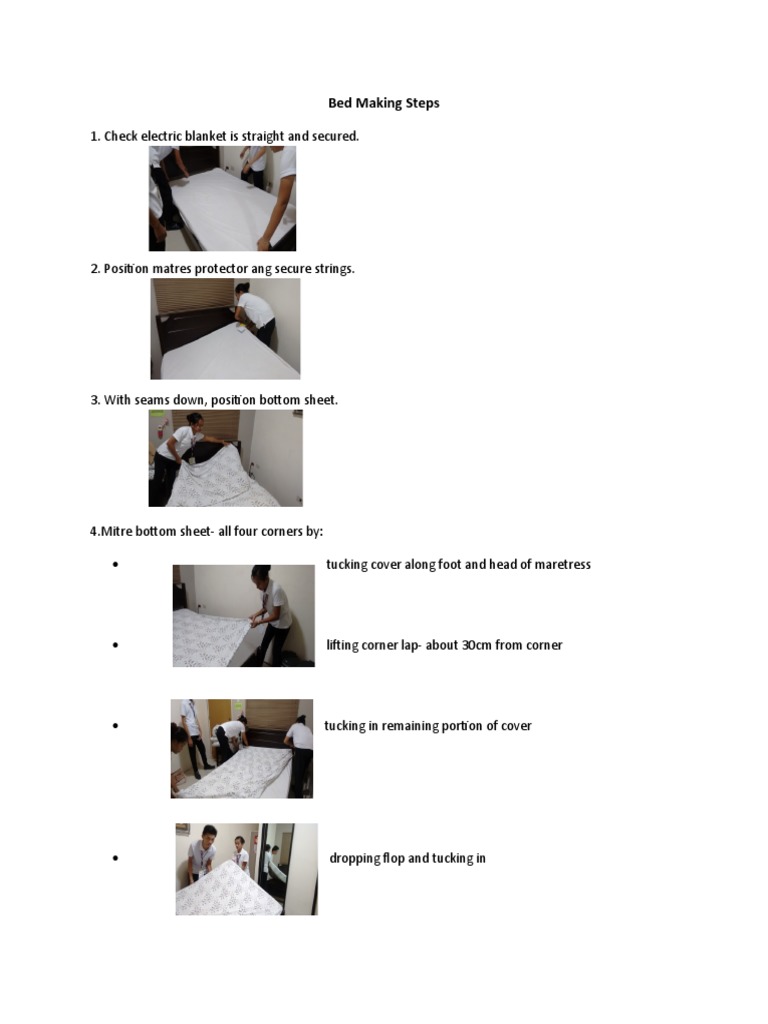 Bed Making Steps

1. Check electric blanket is straight and secured.

2. Position matres protector ang secure strings.

3. With seams down, position bottom sheet.

4.Mitre bottom sheet- all four corners by:

• tucking cover along foot and head of maretress

• lifting corner lap- about 30cm from corner

• tucking in remaining portion of cover

• dropping flop and tucking in