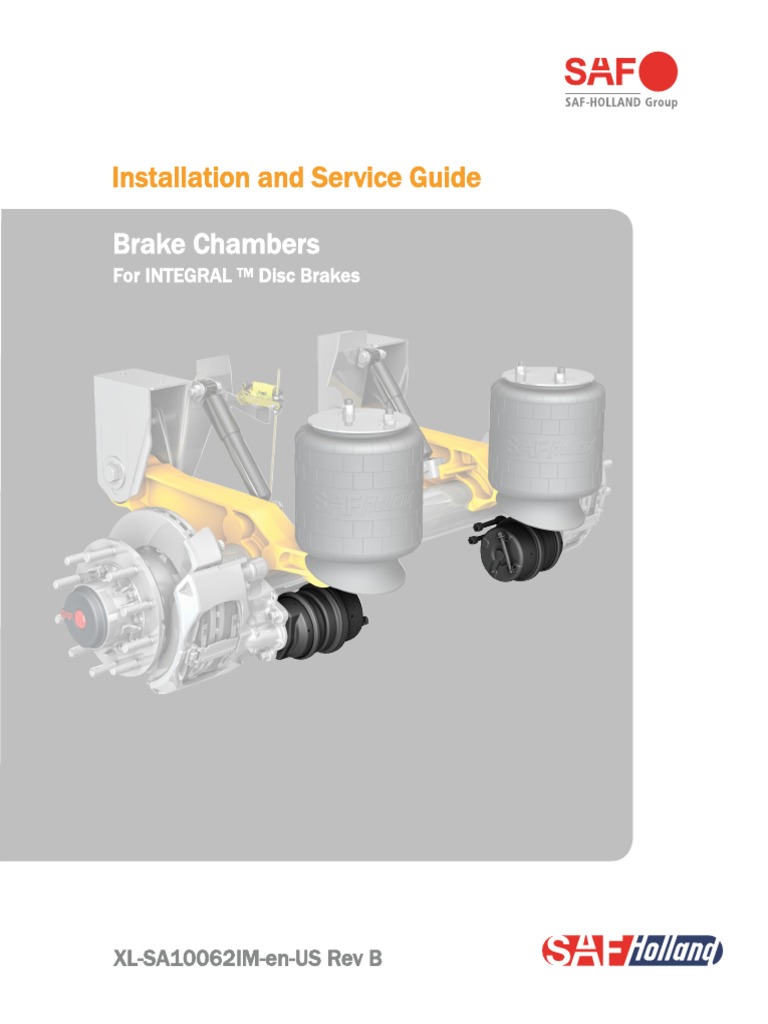 SAF
SAF-HOLLAND Group

Installation and Service Guide

Brake Chambers
For INTEGRAL ™ Disc Brakes

SAF-HOLLAND

SAF-HOLLAND

XL-SA10062IM-en-US Rev B

SAF Holland