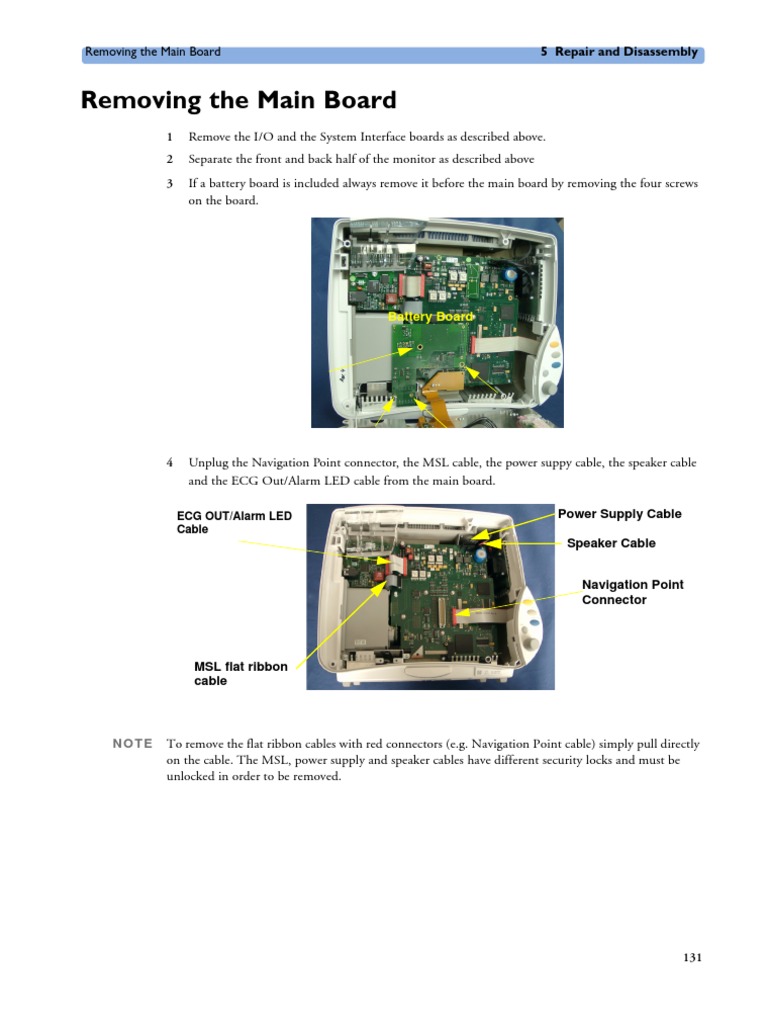 Removing the Main Board

5 Repair and Disassembly

Removing the Main Board

1 Remove the I/O and the System Interface boards as described above.

2 Separate the front and back half of the monitor as described above

3 If a battery board is included always remove it before the main board by removing the four screws on the board.

Battery Board

4 Unplug the Navigation Point connector, the MSL cable, the power suppy cable, the speaker cable and the ECG Out/Alarm LED cable from the main board.

ECG OUT/Alarm LED Cable

Power Supply Cable

Speaker Cable

Navigation Point Connector

MSL flat ribbon cable

NOTE To remove the flat ribbon cables with red connectors (e.g. Navigation Point cable) simply pull directly on the cable. The MSL, power supply and speaker cables have different security locks and must be unlocked in order to be removed.

131