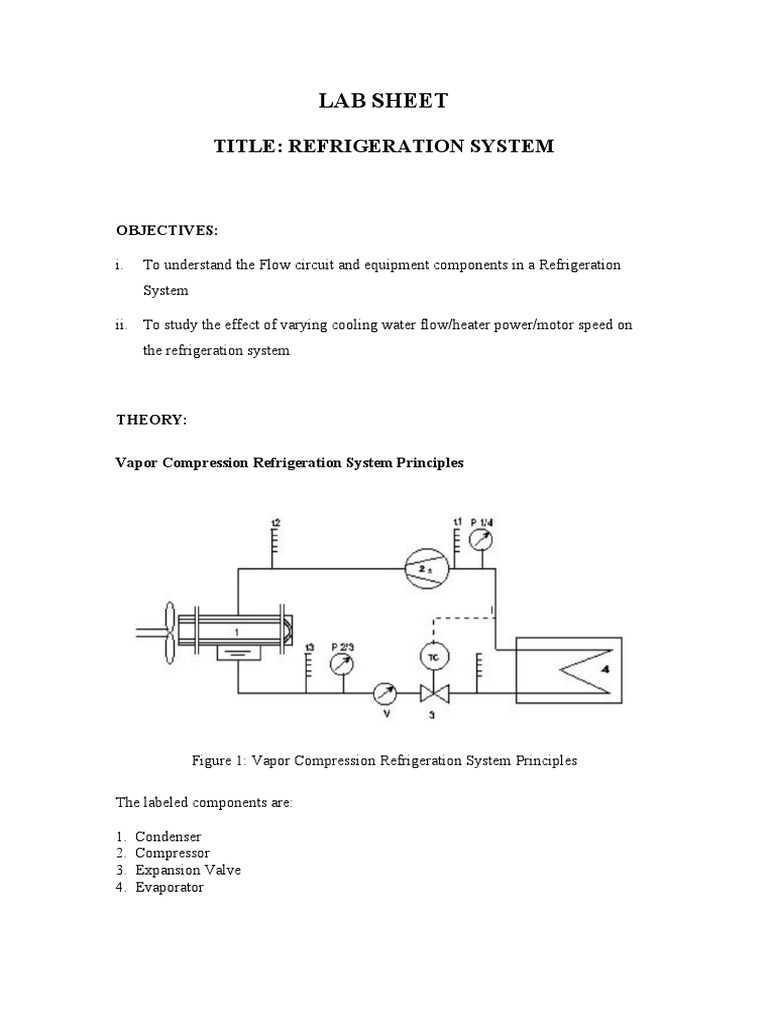 LAB SHEET

TITLE: REFRIGERATION SYSTEM

OBJECTIVES:

i. To understand the Flow circuit and equipment components in a Refrigeration System

ii. To study the effect of varying cooling water flow/heater power/motor speed on the refrigeration system

THEORY:

Vapor Compression Refrigeration System Principles

t2
t1
P 1/4
2
1
t3
P 2/3
TC
4
V
3

Figure 1: Vapor Compression Refrigeration System Principles

The labeled components are:

1. Condenser
2. Compressor
3. Expansion Valve
4. Evaporator