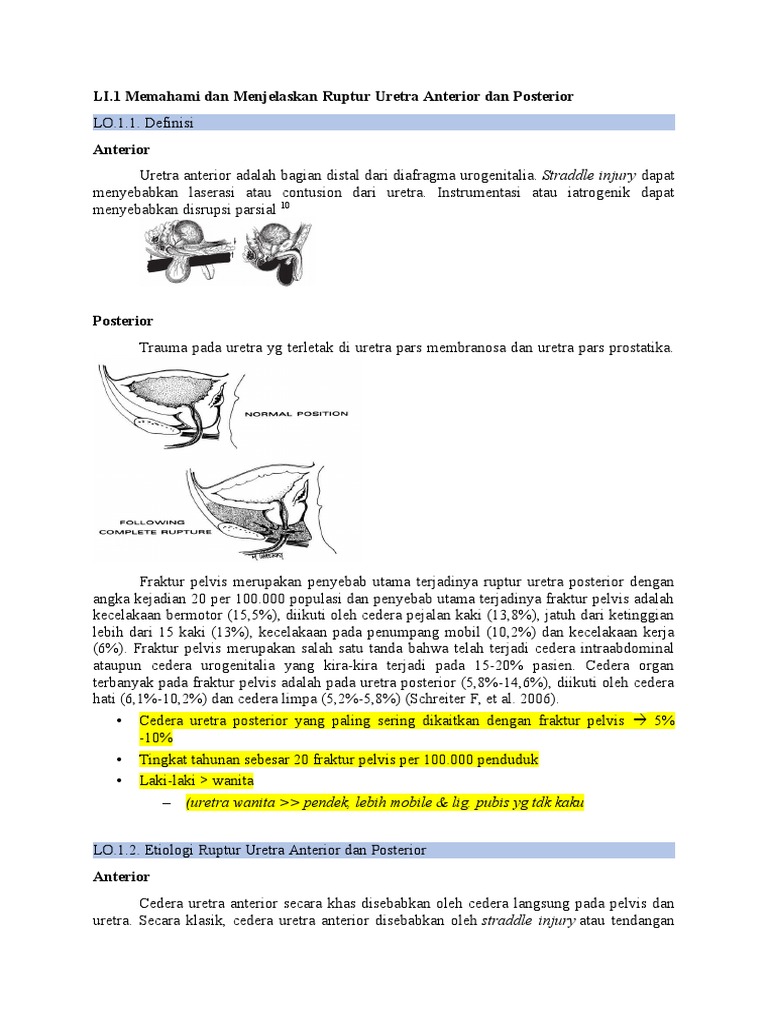 LI.1 Memahami dan Menjelaskan Ruptur Uretra Anterior dan Posterior

LO.1.1. Definisi

Anterior

Uretra anterior adalah bagian distal dari diafragma urogenitalia. Straddle injury dapat menyebabkan laserasi atau contusion dari uretra. Instrumentasi atau iatrogenik dapat menyebabkan disrupsi parsial $^{10}$

Posterior

Trauma pada uretra yg terletak di uretra pars membranosa dan uretra pars prostatika.

NORMAL POSITION

FOLLOWING COMPLETE RUPTURE

Fraktur pelvis merupakan penyebab utama terjadinya ruptur uretra posterior dengan angka kejadian 20 per 100.000 populasi dan penyebab utama terjadinya fraktur pelvis adalah kecelakaan bermotor (15,5%), diikuti oleh cedera pejalan kaki (13,8%), jatuh dari ketinggian lebih dari 15 kaki (13%), kecelakaan pada penumpang mobil (10,2%) dan kecelakaan kerja (6%). Fraktur pelvis merupakan salah satu tanda bahwa telah terjadi cedera intraabdominal ataupun cedera urogenitalia yang kira-kira terjadi pada 15-20% pasien. Cedera organ terbanyak pada fraktur pelvis adalah pada uretra posterior (5,8%-14,6%), diikuti oleh cedera hati (6,1%-10,2%) dan cedera limpa (5,2%-5,8%) (Schreiter F, et al. 2006).

• Cedera uretra posterior yang paling sering dikaitkan dengan fraktur pelvis → 5% -10%
• Tingkat tahunan sebesar 20 fraktur pelvis per 100.000 penduduk
• Laki-laki > wanita
– (uretra wanita >> pendek, lebih mobile & lig. pubis yg tdk kaku

LO.1.2. Etiologi Ruptur Uretra Anterior dan Posterior

Anterior

Cedera uretra anterior secara khas disebabkan oleh cedera langsung pada pelvis dan uretra. Secara klasik, cedera uretra anterior disebabkan oleh straddle injury atau tendangan