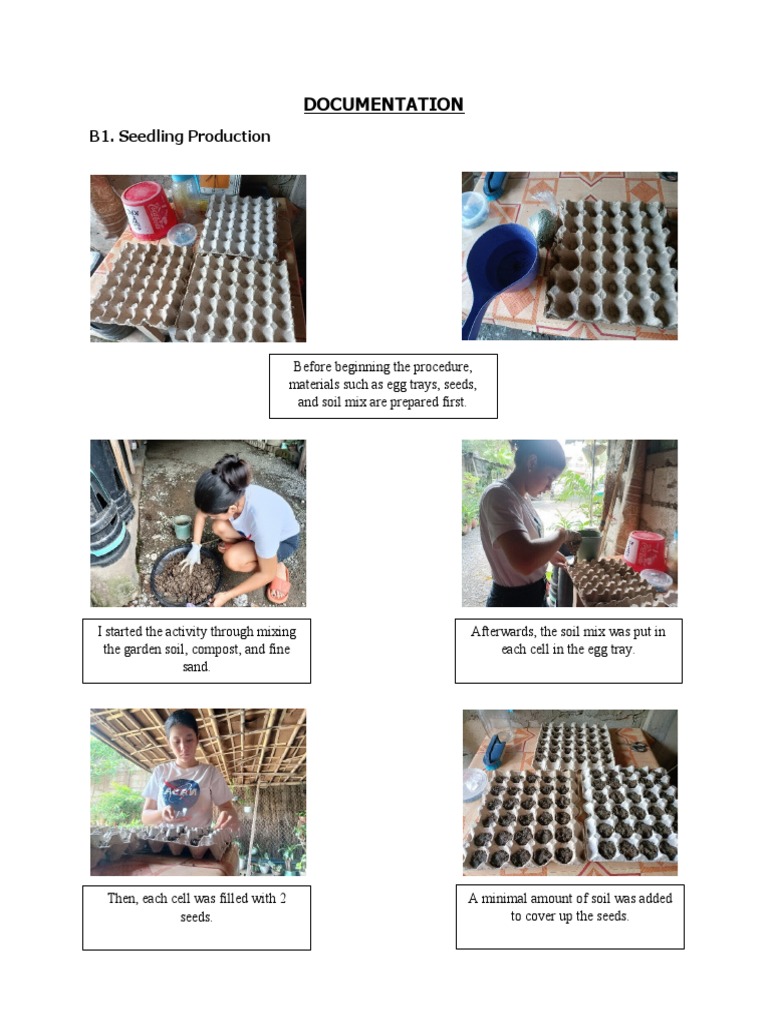 DOCUMENTATION

B1. Seedling Production

Before beginning the procedure, materials such as egg trays, seeds, and soil mix are prepared first.

I started the activity through mixing the garden soil, compost, and fine sand.

Afterwards, the soil mix was put in each cell in the egg tray.

Then, each cell was filled with 2 seeds.

A minimal amount of soil was added to cover up the seeds.