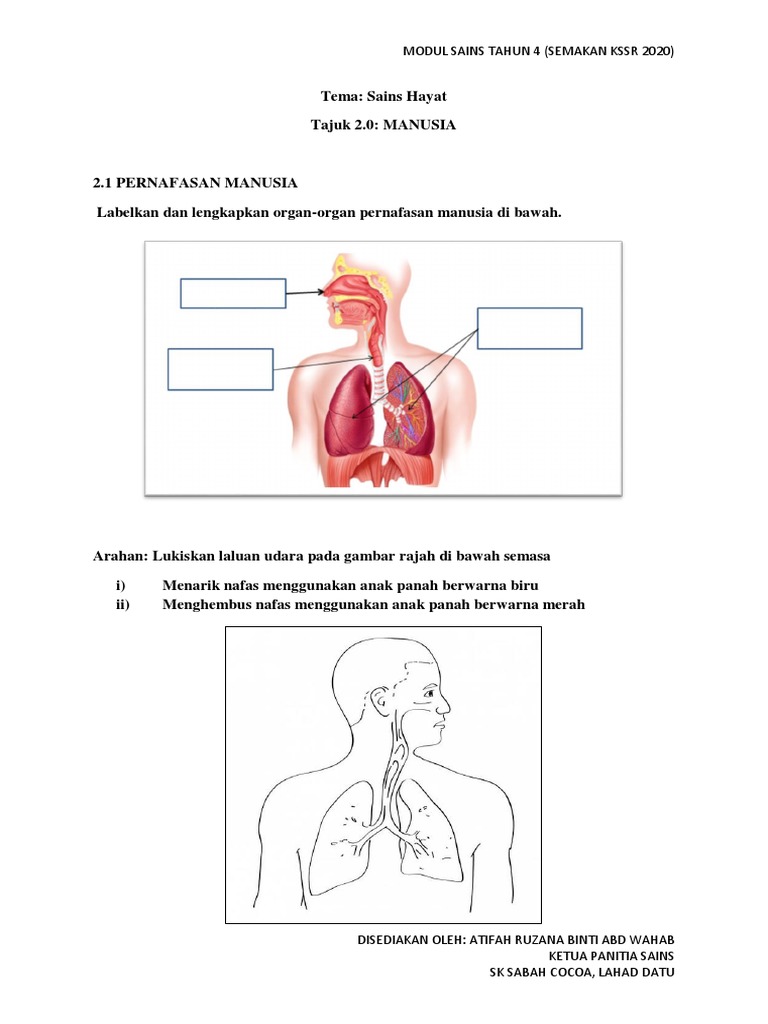 MODUL SAINS TAHUN 4 (SEMAKAN KSSR 2020)

Tema: Sains Hayat

Tajuk 2.0: MANUSIA

2.1 PERNAFASAN MANUSIA

Labelkan dan lengkapkan organ-organ pernafasan manusia di bawah.

Arahan: Lukiskan laluan udara pada gambar rajah di bawah semasa

i) Menarik nafas menggunakan anak panah berwarna biru
ii) Menghembus nafas menggunakan anak panah berwarna merah

DISEDIAKAN OLEH: ATIFAH RUZANA BINTI ABD WAHAB
KETUA PANITIA SAINS
SK SABAH COCOA, LAHAD DATU