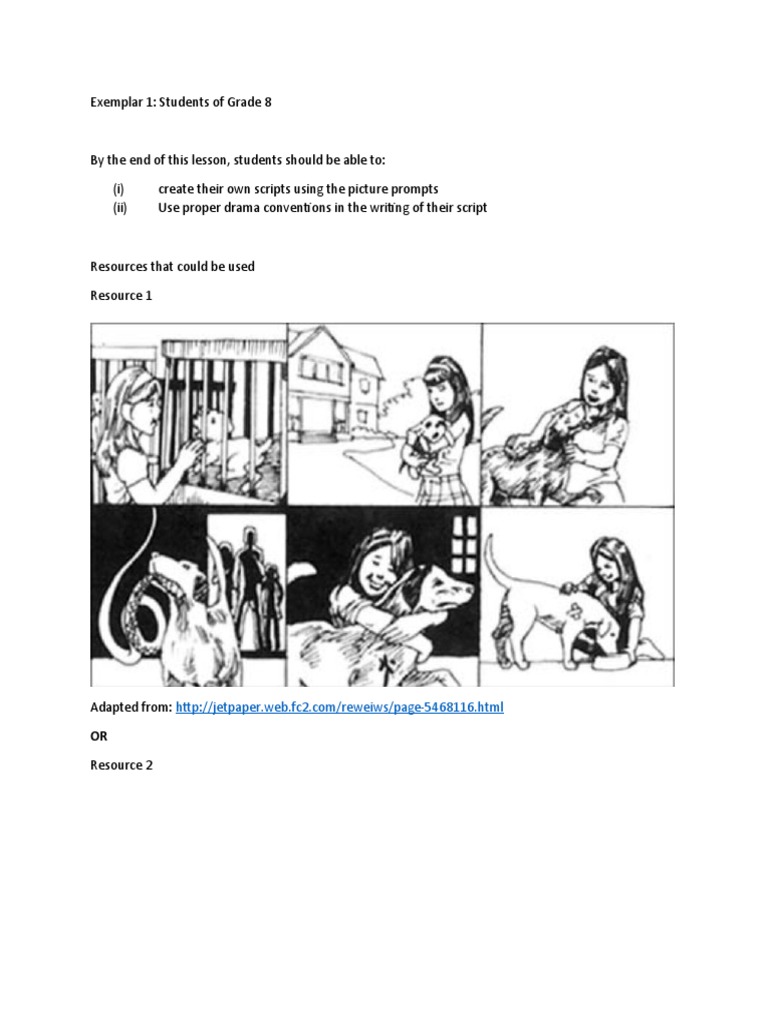 Exemplar 1: Students of Grade 8

By the end of this lesson, students should be able to:

(i) create their own scripts using the picture prompts
(ii) Use proper drama conventions in the writing of their script

Resources that could be used

Resource 1

Adapted from: http://jetpaper.web.fc2.com/reweiws/page-5468116.html

OR

Resource 2