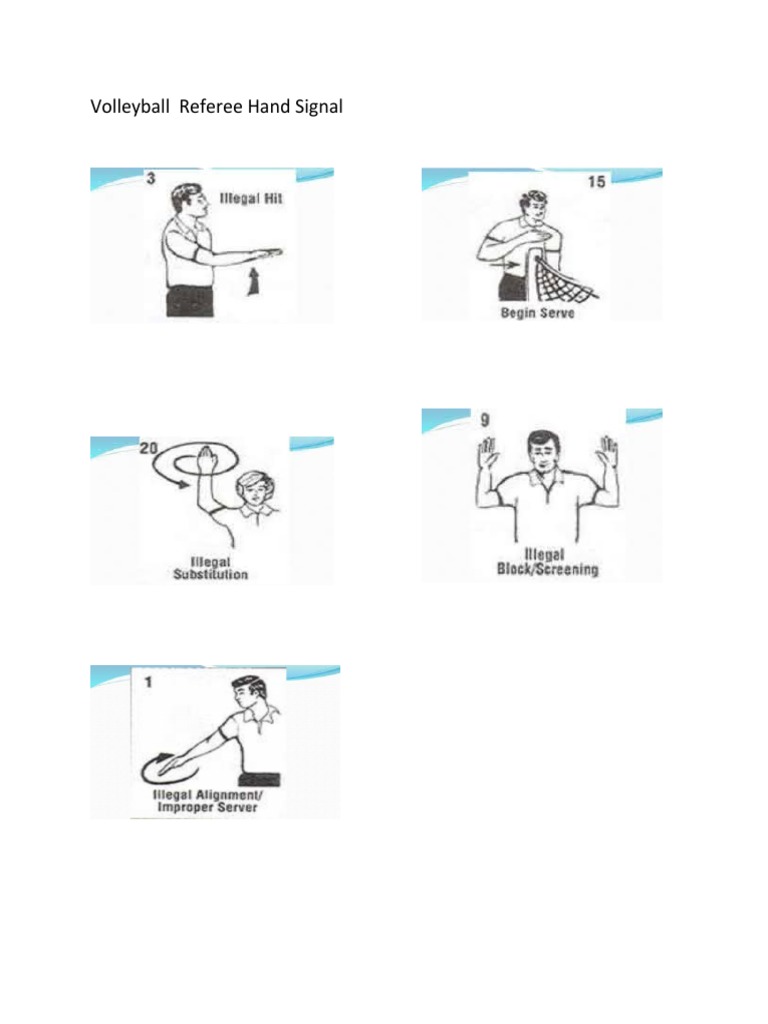 Volleyball Referee Hand Signal

3
Illegal Hit

15
Begin Serve

20
Illegal Substitution

9
Illegal Block/Screening

1
Illegal Alignment/ Improper Server