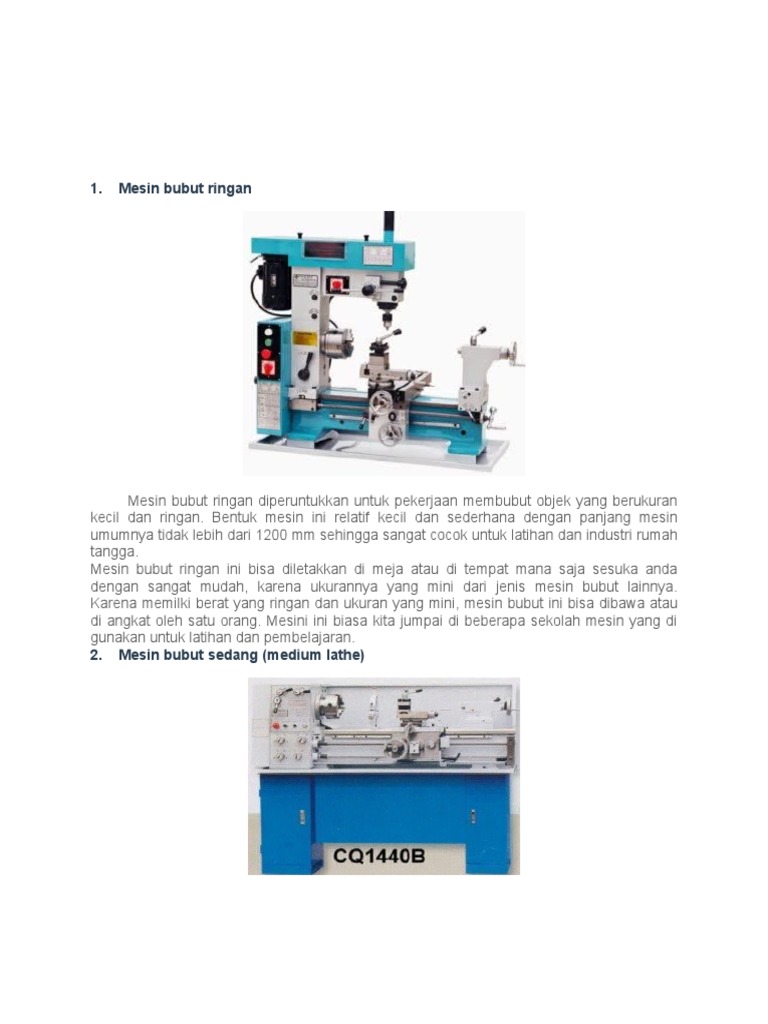 1. Mesin bubut ringan

Mesin bubut ringan diperuntukkan untuk pekerjaan membubut objek yang berukuran kecil dan ringan. Bentuk mesin ini relatif kecil dan sederhana dengan panjang mesin umumnya tidak lebih dari 1200 mm sehingga sangat cocok untuk latihan dan industri rumah tangga.
Mesin bubut ringan ini bisa diletakkan di meja atau di tempat mana saja sesuka anda dengan sangat mudah, karena ukurannya yang mini dari jenis mesin bubut lainnya. Karena memilki berat yang ringan dan ukuran yang mini, mesin bubut ini bisa dibawa atau di angkat oleh satu orang. Mesini ini biasa kita jumpai di beberapa sekolah mesin yang di gunakan untuk latihan dan pembelajaran.

2. Mesin bubut sedang (medium lathe)

CQ1440B