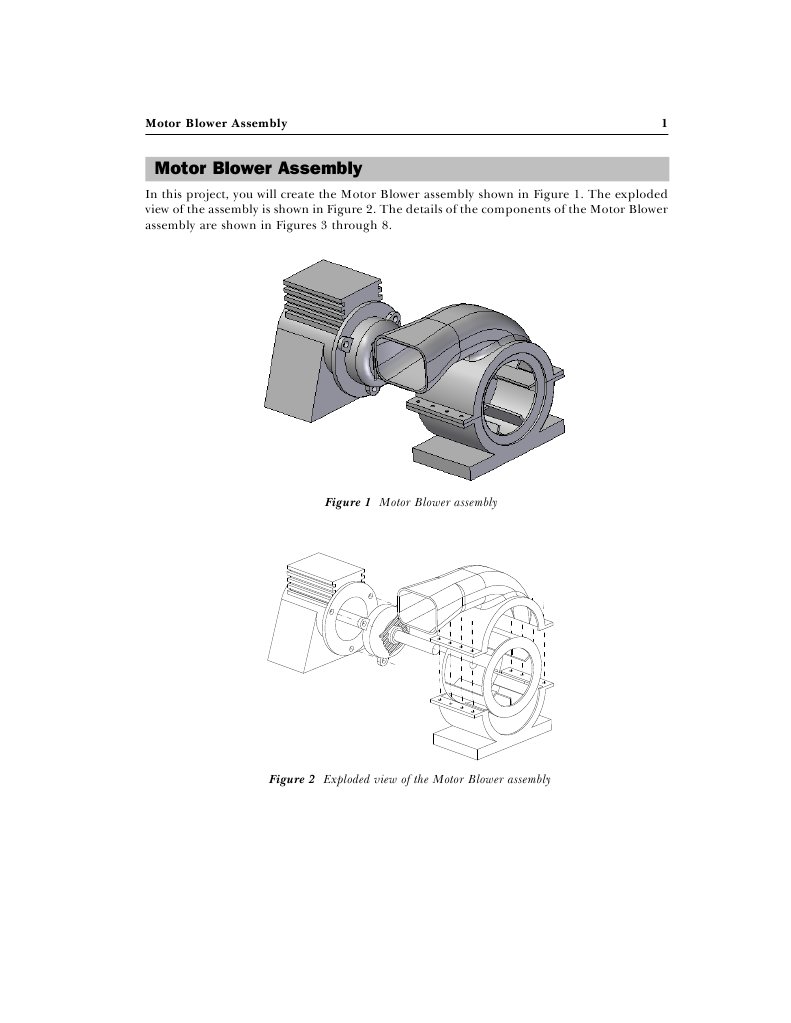 Motor Blower Assembly 1

Motor Blower Assembly

In this project, you will create the Motor Blower assembly shown in Figure 1. The exploded view of the assembly is shown in Figure 2. The details of the components of the Motor Blower assembly are shown in Figures 3 through 8.

Figure 1 Motor Blower assembly

Figure 2 Exploded view of the Motor Blower assembly